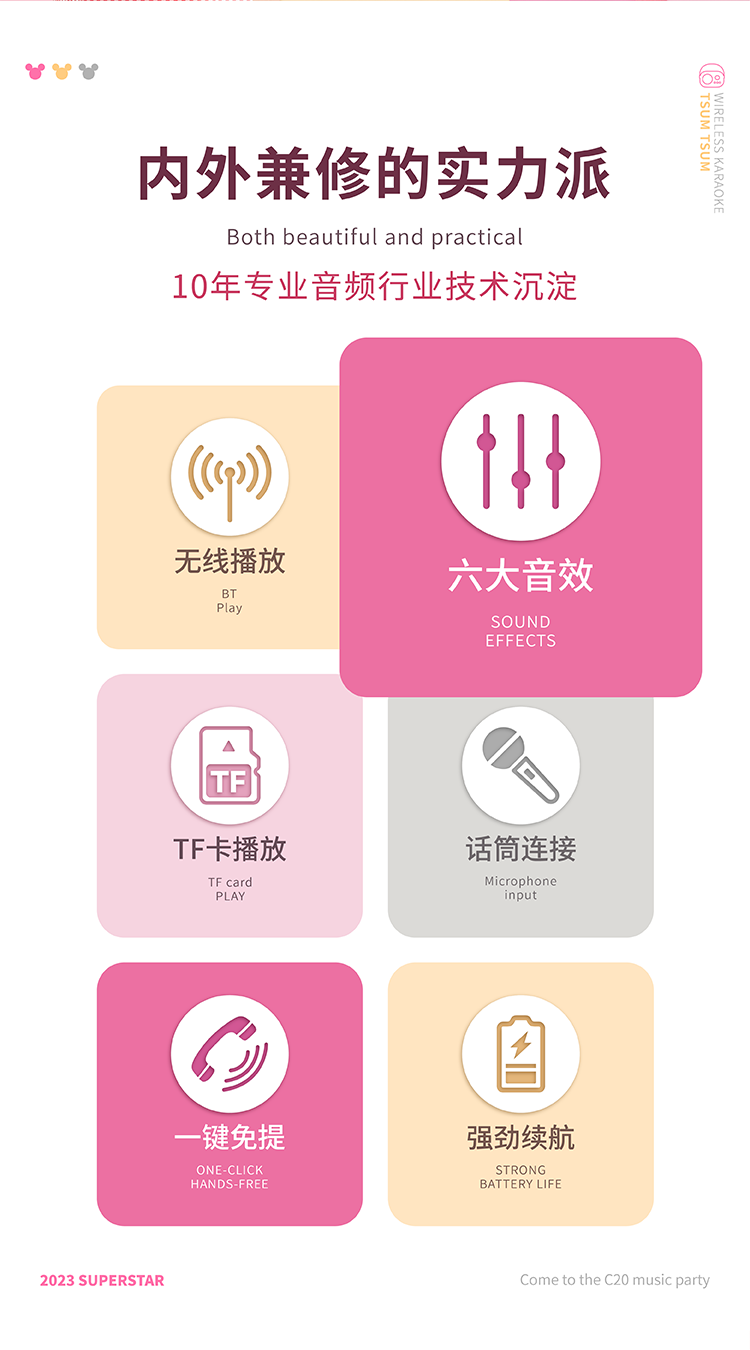 WIRELESS KARAOKE
TSUM TSUM

内外兼修的实力派

Both beautiful and practical

10年专业音频行业技术沉淀

无线播放
BT
Play

六大音效
SOUND
EFFECTS

TF

TF卡播放
TF card
PLAY

话筒连接
Microphone
input

一键免提
ONE-CLICK
HANDS-FREE

强劲续航
STRONG
BATTERY LIFE

2023 SUPERSTAR

Come to the C20 music party