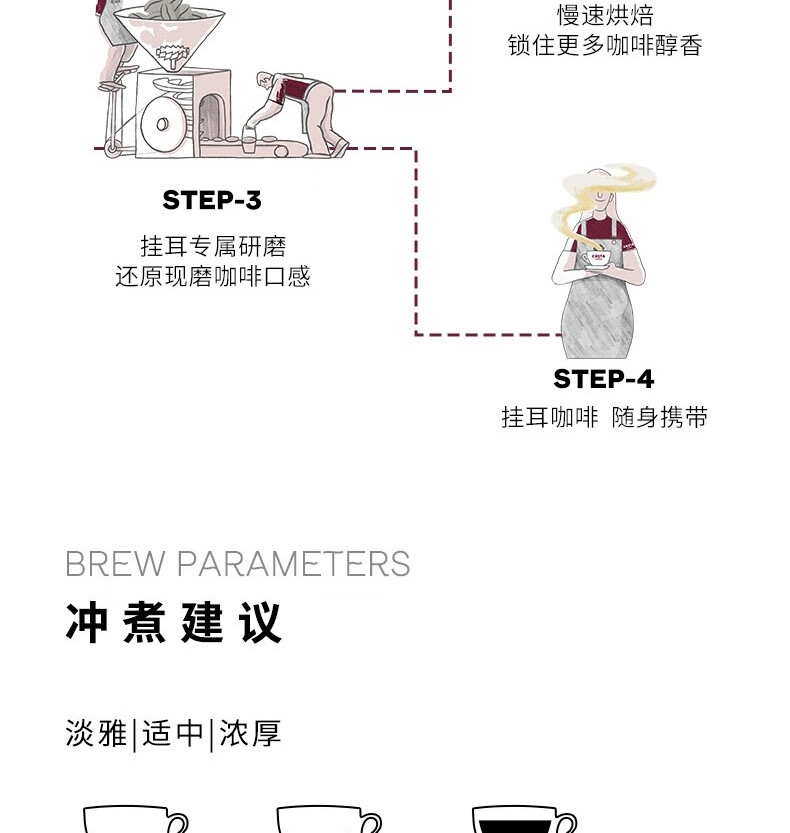 慢速烘焙
锁住更多咖啡醇香

STEP-3

挂耳专属研磨
还原现磨咖啡口感

COSTA

STEP-4

挂耳咖啡 随身携带

BREW PARAMETERS

冲煮建议

淡雅|适中|浓厚