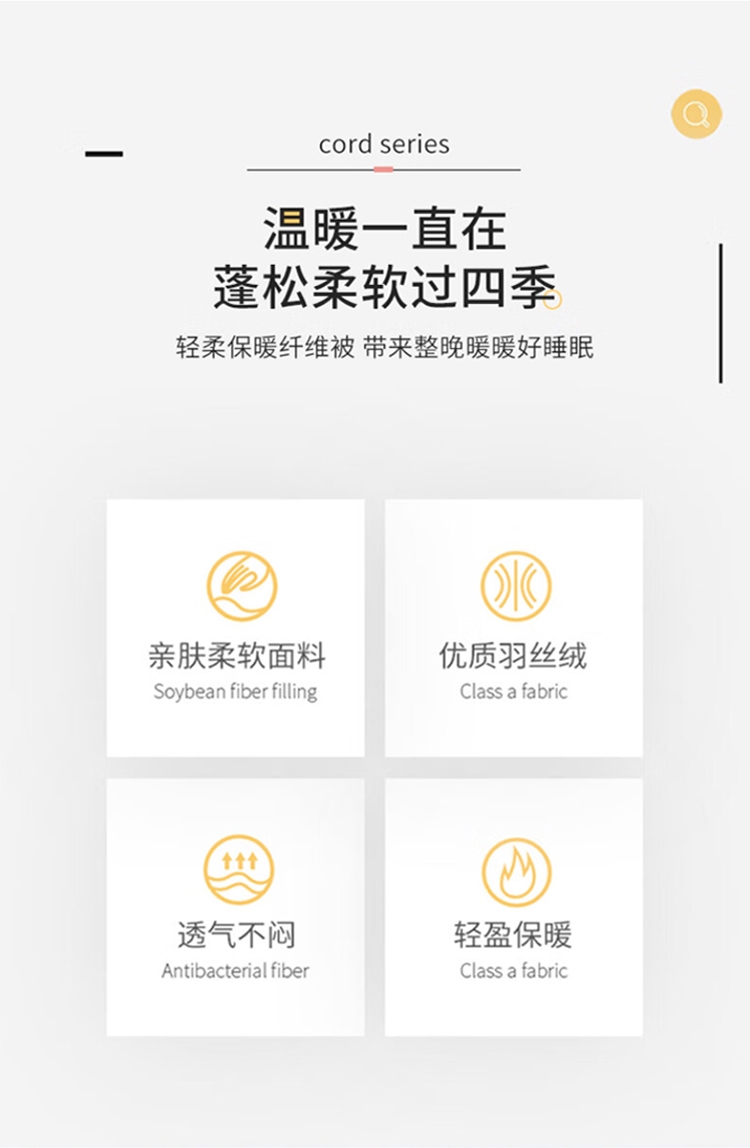 cord series

温暖一直在
蓬松柔软过四季

轻柔保暖纤维被 带来整晚暖暖好睡眠

亲肤柔软面料
Soybean fiber filling

优质羽丝绒
Class a fabric

透气不闷
Antibacterial fiber

轻盈保暖
Class a fabric