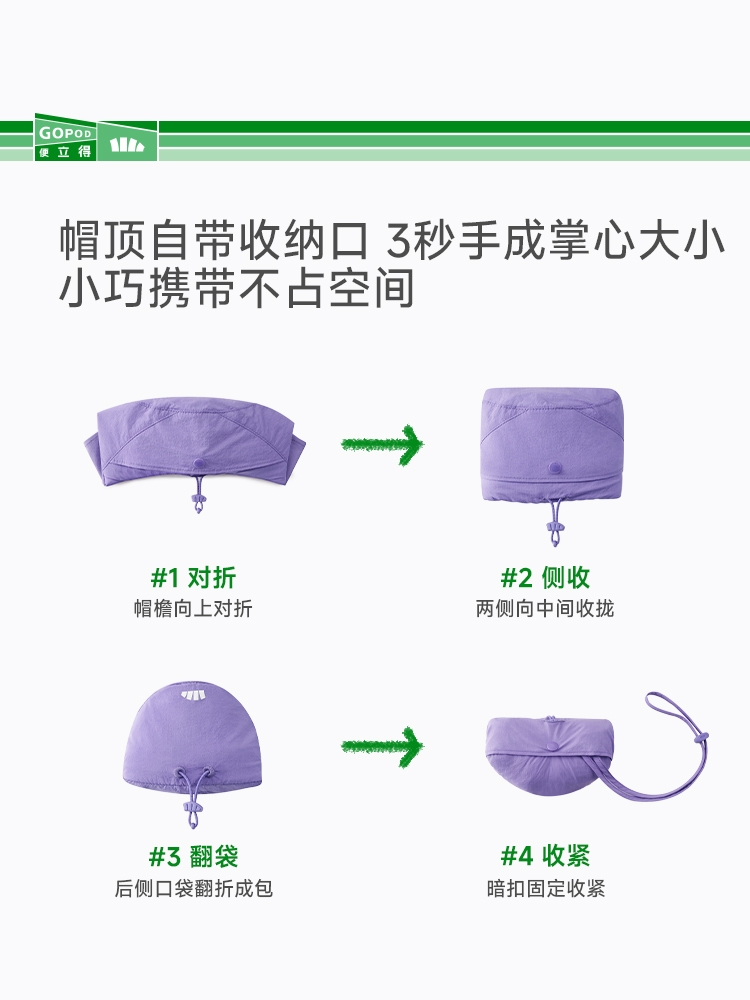 GOPOD
便立得

帽顶自带收纳口 3秒手成掌心大小
小巧携带不占空间

#1 对折
帽檐向上对折

#2 侧收
两侧向中间收拢

#3 翻袋
后侧口袋翻折成包

#4 收紧
暗扣固定收紧