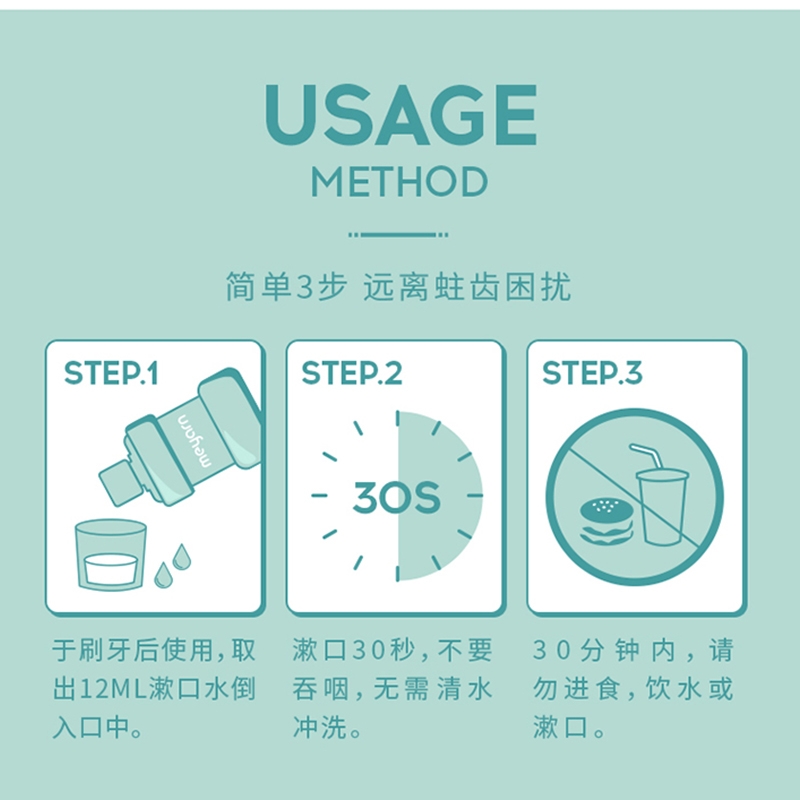 USAGE
METHOD

简单3步 远离蛀齿困扰

STEP.1

meyarn

于刷牙后使用，取出12ML漱口水倒入口中。

STEP.2

30S

漱口30秒，不要吞咽，无需清水冲洗。

STEP.3

30分钟内，请勿进食，饮水或漱口。