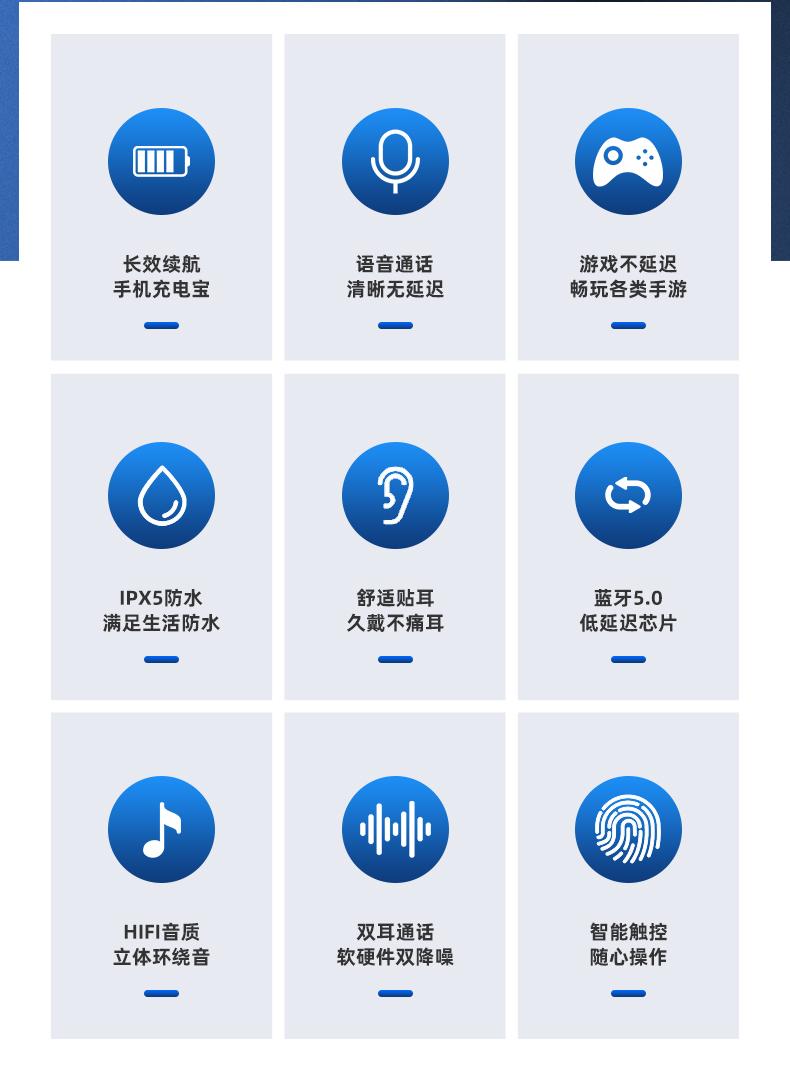 长效续航
手机充电宝

语音通话
清晰无延迟

游戏不延迟
畅玩各类手游

IPX5防水
满足生活防水

舒适贴耳
久戴不痛耳

蓝牙5.0
低延迟芯片

HIFI音质
立体环绕音

双耳通话
软硬件双降噪

智能触控
随心操作