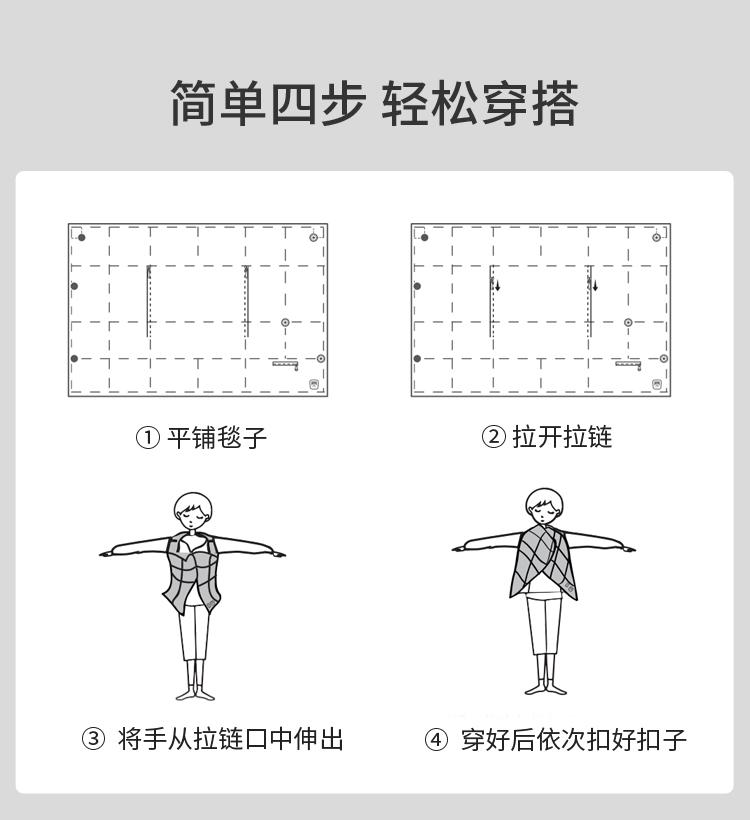 简单四步 轻松穿搭

① 平铺毯子

② 拉开拉链

③ 将手从拉链口中伸出

④ 穿好后依次扣好扣子