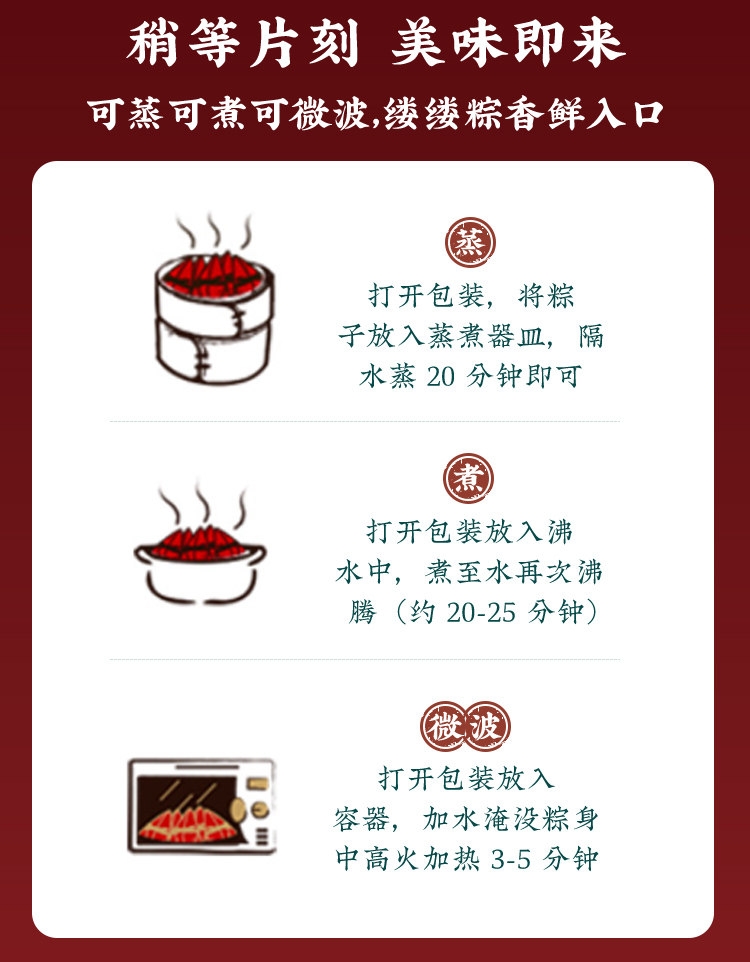 稍等片刻 美味即来

可蒸可煮可微波,缕缕粽香鲜入口

蒸

打开包装，将粽子放入蒸煮器皿，隔水蒸 20 分钟即可

煮

打开包装放入沸水中，煮至水再次沸腾（约 20-25 分钟）

微波

打开包装放入容器，加水淹没粽身中高火加热 3-5 分钟