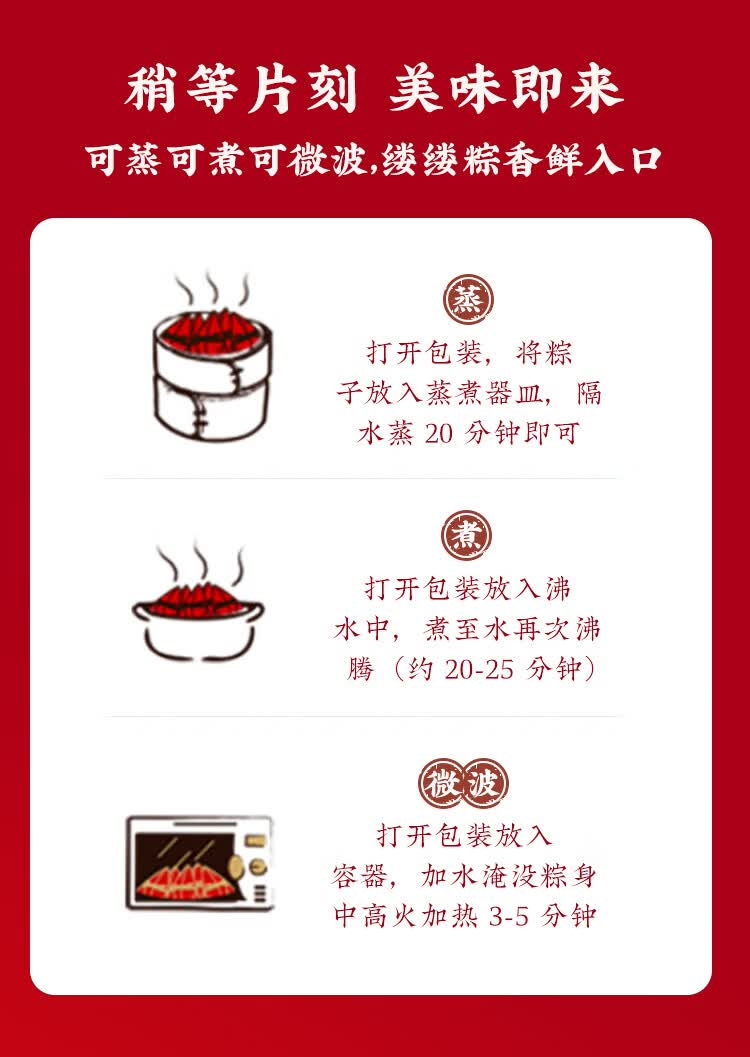 稍等片刻 美味即来

可蒸可煮可微波,缕缕粽香鲜入口

蒸

打开包装，将粽子放入蒸煮器皿，隔水蒸 20 分钟即可

煮

打开包装放入沸水中，煮至水再次沸腾（约 20-25 分钟）

微波

打开包装放入容器，加水淹没粽身中高火加热 3-5 分钟