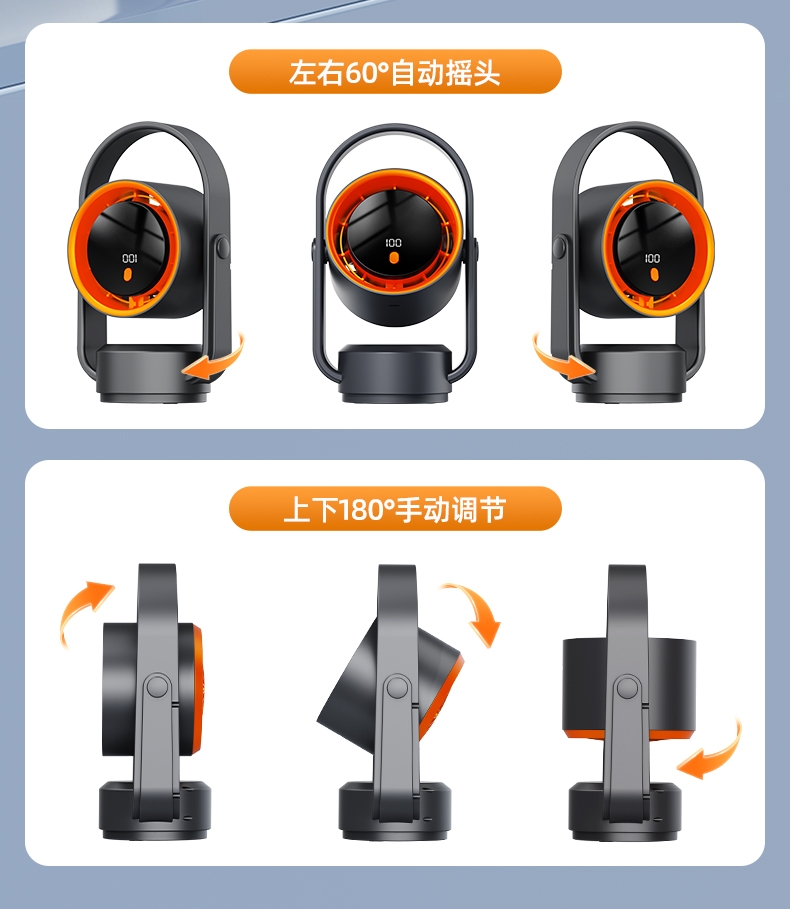 左右60°自动摇头

100

100

100

上下180°手动调节