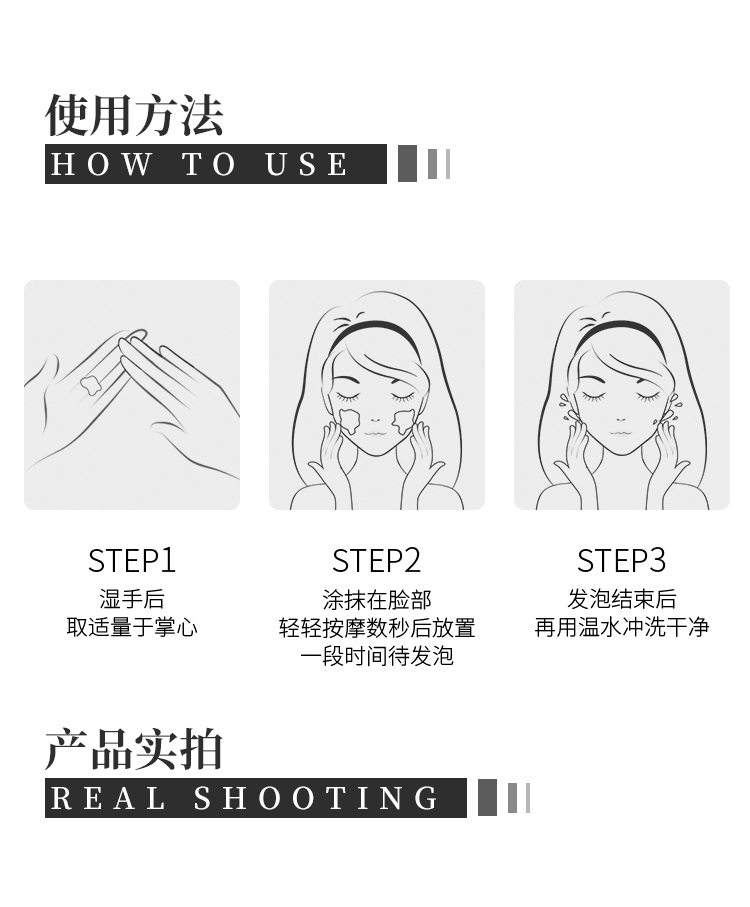 使用方法
HOW TO USE

STEP1
湿手后
取适量于掌心

STEP2
涂抹在脸部
轻轻按摩数秒后放置
一段时间待发泡

STEP3
发泡结束后
再用温水冲洗干净

产品实拍
REAL SHOOTING