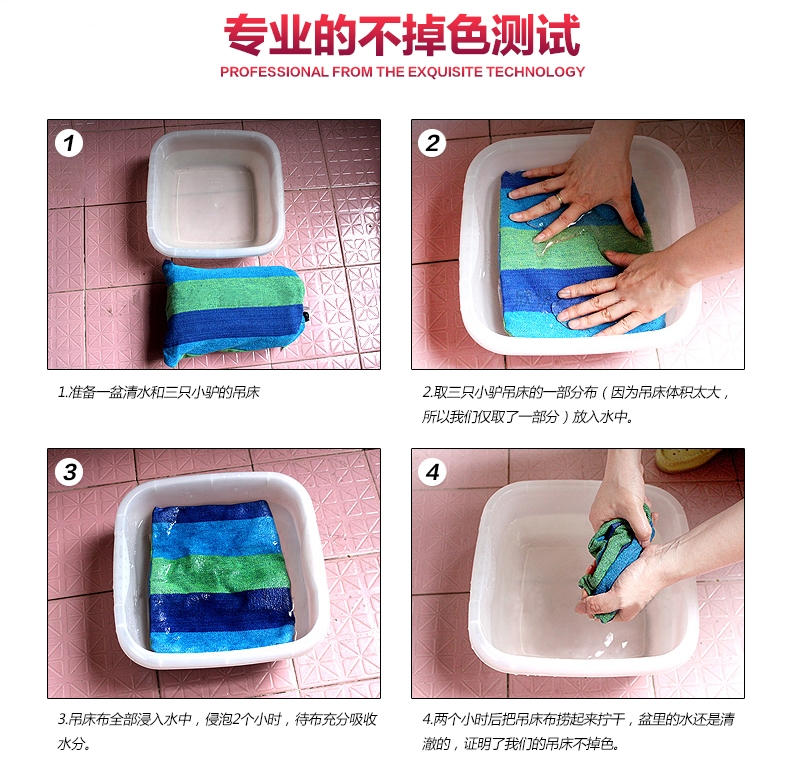 专业的不掉色测试

PROFESSIONAL FROM THE EXQUISITE TECHNOLOGY

1

1.准备一盆清水和三只小驴的吊床

2

2.取三只小驴吊床的一部分布（因为吊床体积太大，所以我们仅取了一部分）放入水中。

3

3.吊床布全部浸入水中，侵泡2个小时，待布充分吸收水分。

4

4.两个小时后把吊床布捞起来拧干，盆里的水还是清澈的，证明了我们的吊床不掉色。