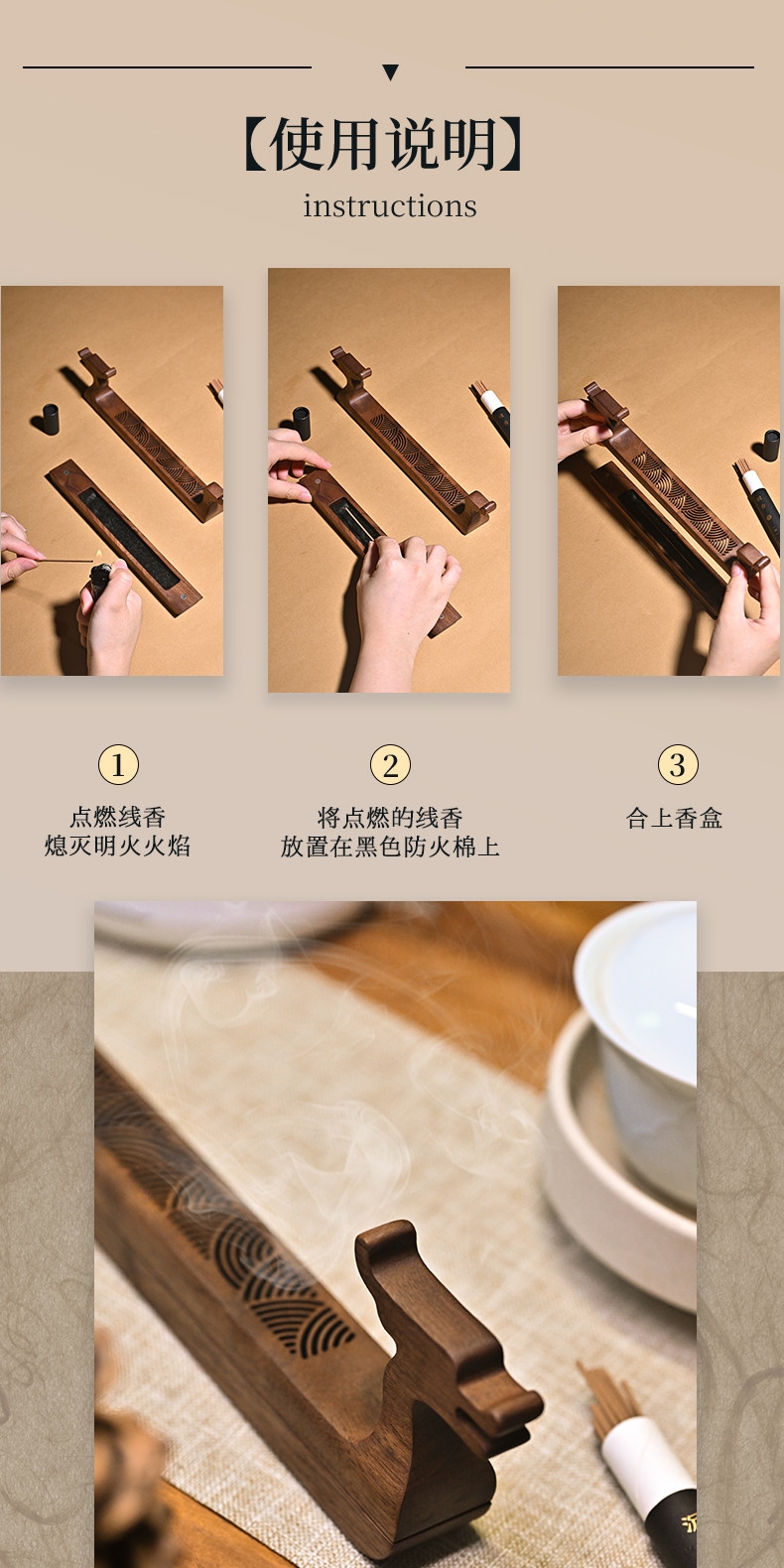 【使用说明】
instructions

1
点燃线香
熄灭明火火焰

2
将点燃的线香
放置在黑色防火棉上

3
合上香盒