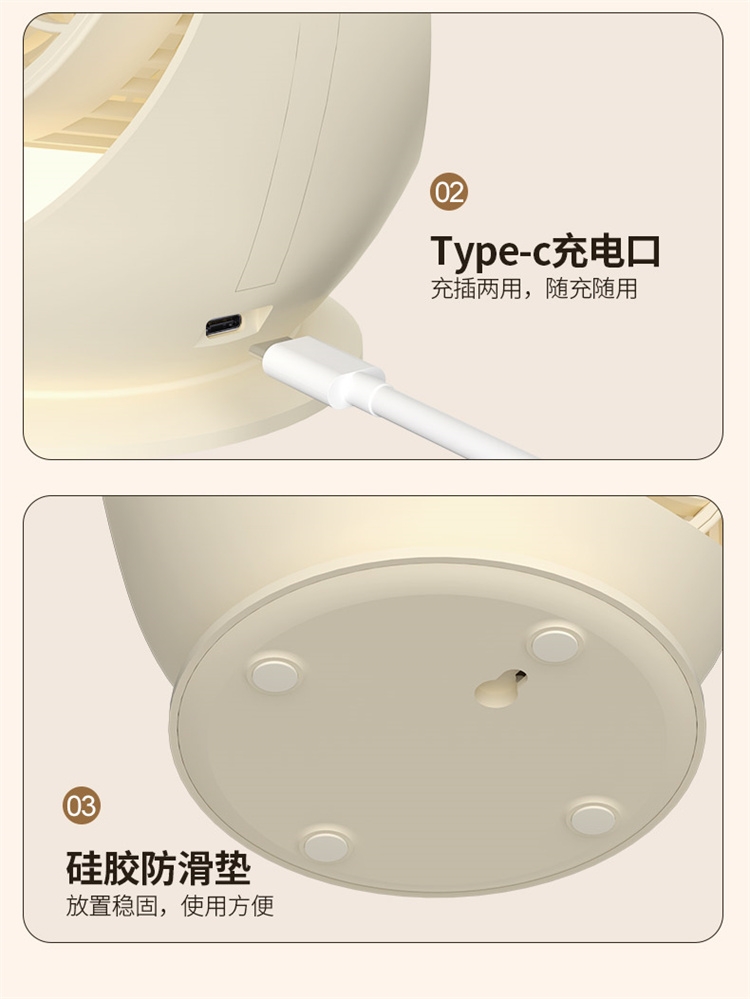 02

Type-c充电口

充插两用，随充随用

03

硅胶防滑垫

放置稳固，使用方便