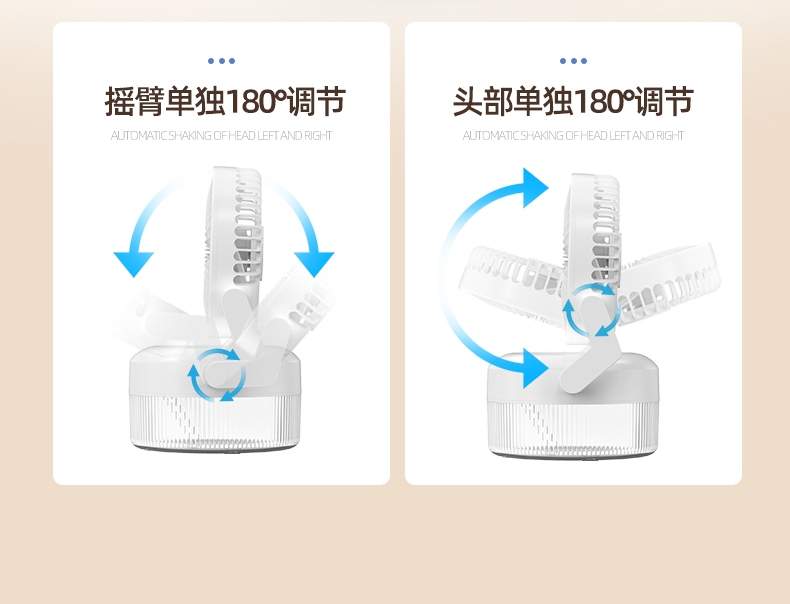 摇臂单独180°调节

AUTOMATIC SHAKING OF HEAD LEFT AND RIGHT

头部单独180°调节

AUTOMATIC SHAKING OF HEAD LEFT AND RIGHT