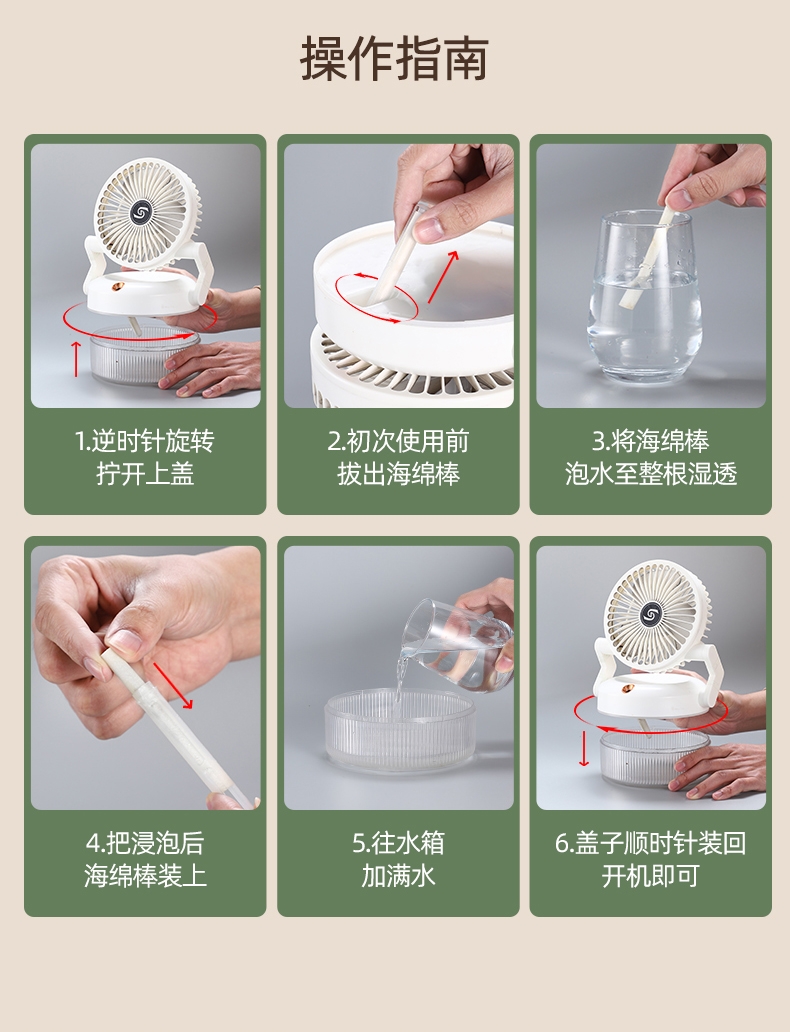 操作指南

1.逆时针旋转
拧开上盖

2.初次使用前
拔出海绵棒

3.将海绵棒
泡水至整根湿透

4.把浸泡后
海绵棒装上

5.往水箱
加满水

6.盖子顺时针装回
开机即可