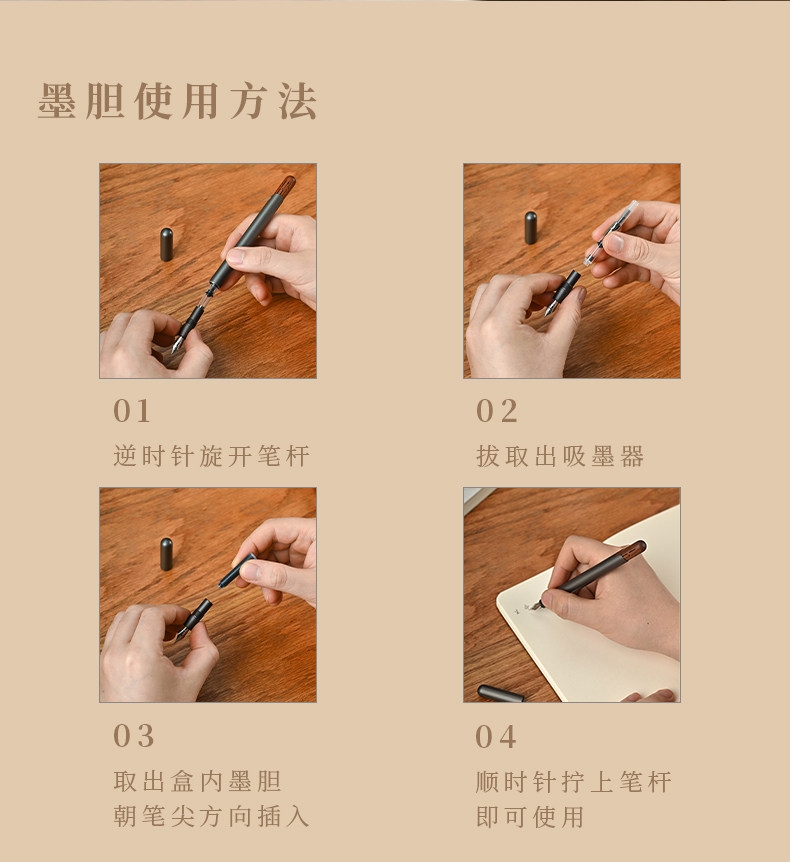 墨胆使用方法

01
逆时针旋开笔杆

02
拔取出吸墨器

03
取出盒内墨胆
朝笔尖方向插入

04
顺时针拧上笔杆
即可使用