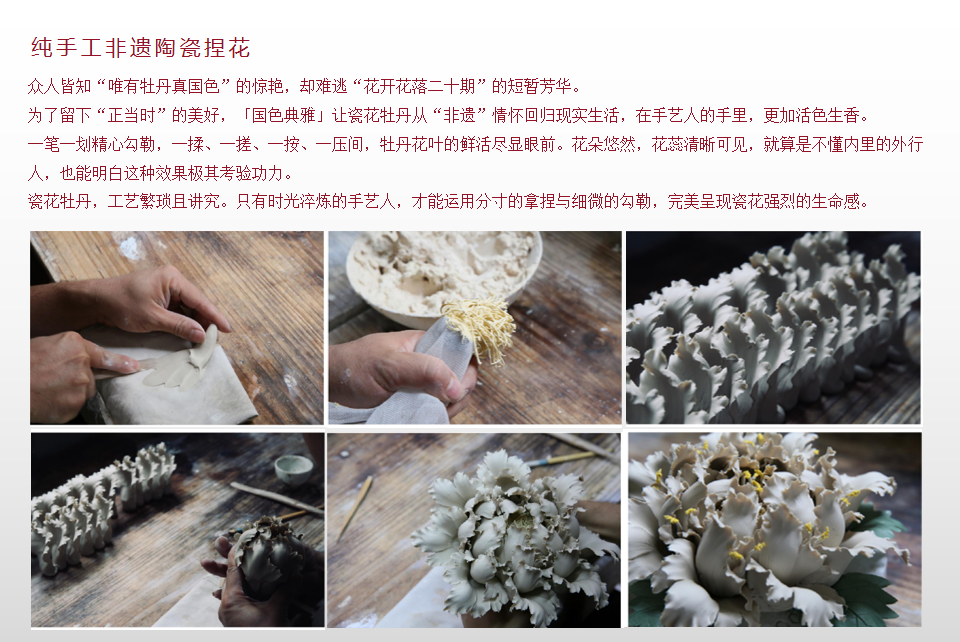 纯手工非遗陶瓷捏花

众人皆知“唯有牡丹真国色”的惊艳，却难逃“花开花落二十期”的短暂芳华。

为了留下“正当时”的美好，「国色典雅」让瓷花牡丹从“非遗”情怀回归现实生活，在手艺人的手里，更加活色生香。

一笔一划精心勾勒，一揉、一搓、一按、一压间，牡丹花叶的鲜活尽显眼前。花朵悠然，花蕊清晰可见，就算是不懂内里的外行人，也能明白这种效果极其考验功力。

瓷花牡丹，工艺繁琐且讲究。只有时光淬炼的手艺人，才能运用分寸的拿捏与细微的勾勒，完美呈现瓷花强烈的生命感。