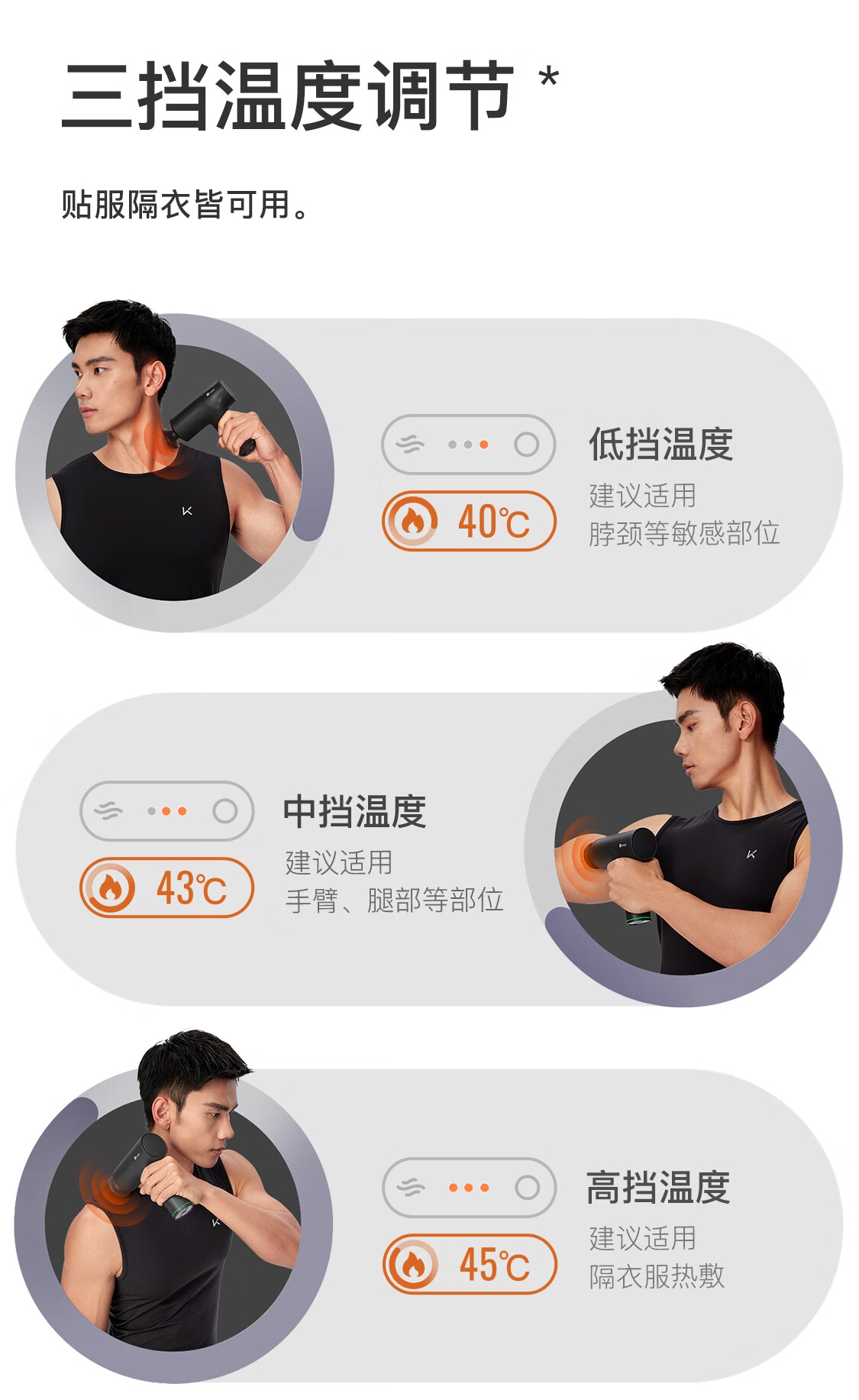 三挡温度调节 *

贴服隔衣皆可用。

40℃

低挡温度

建议适用
脖颈等敏感部位

43℃

中挡温度

建议适用
手臂、腿部等部位

45℃

高挡温度

建议适用
隔衣服热敷