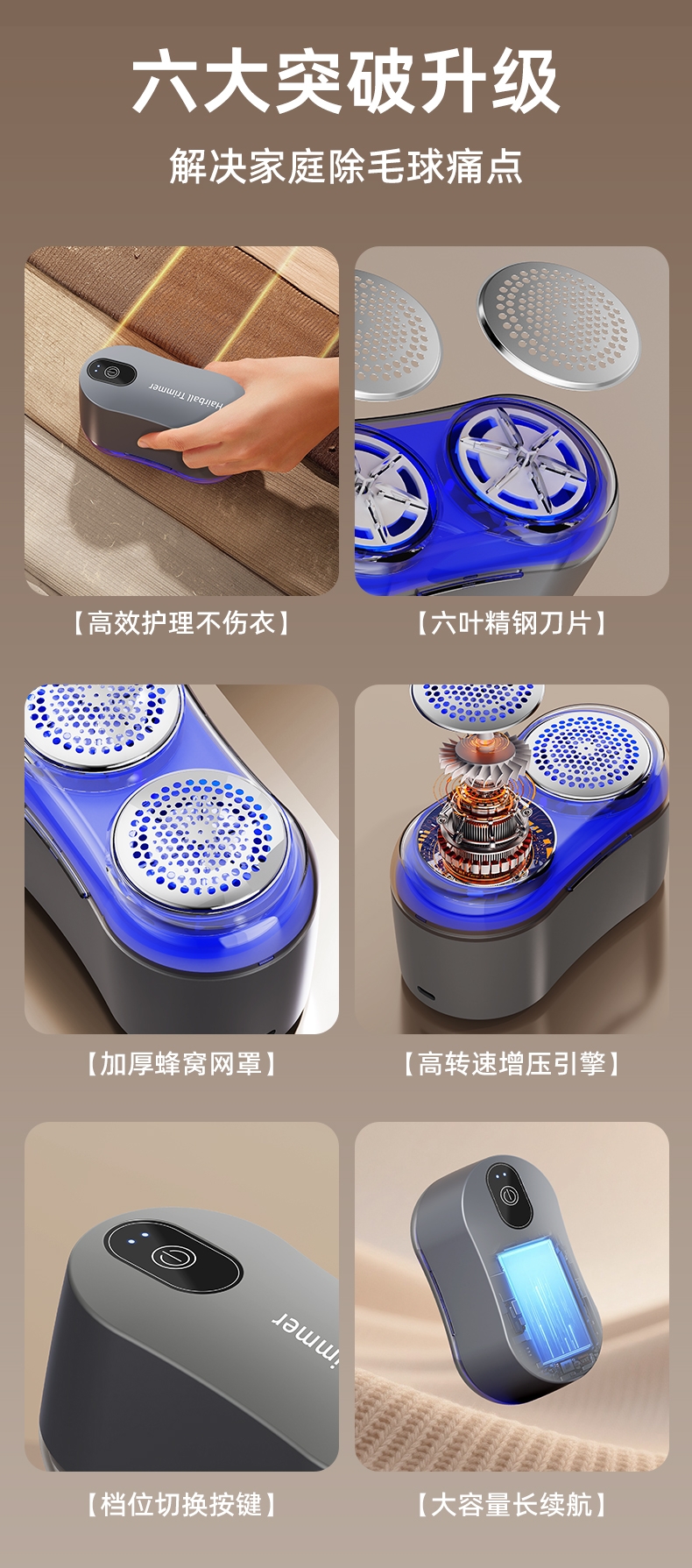 六大突破升级

解决家庭除毛球痛点

Hairball Trimmer

【高效护理不伤衣】

【六叶精钢刀片】

【加厚蜂窝网罩】

【高转速增压引擎】

immer

【档位切换按键】

【大容量长续航】