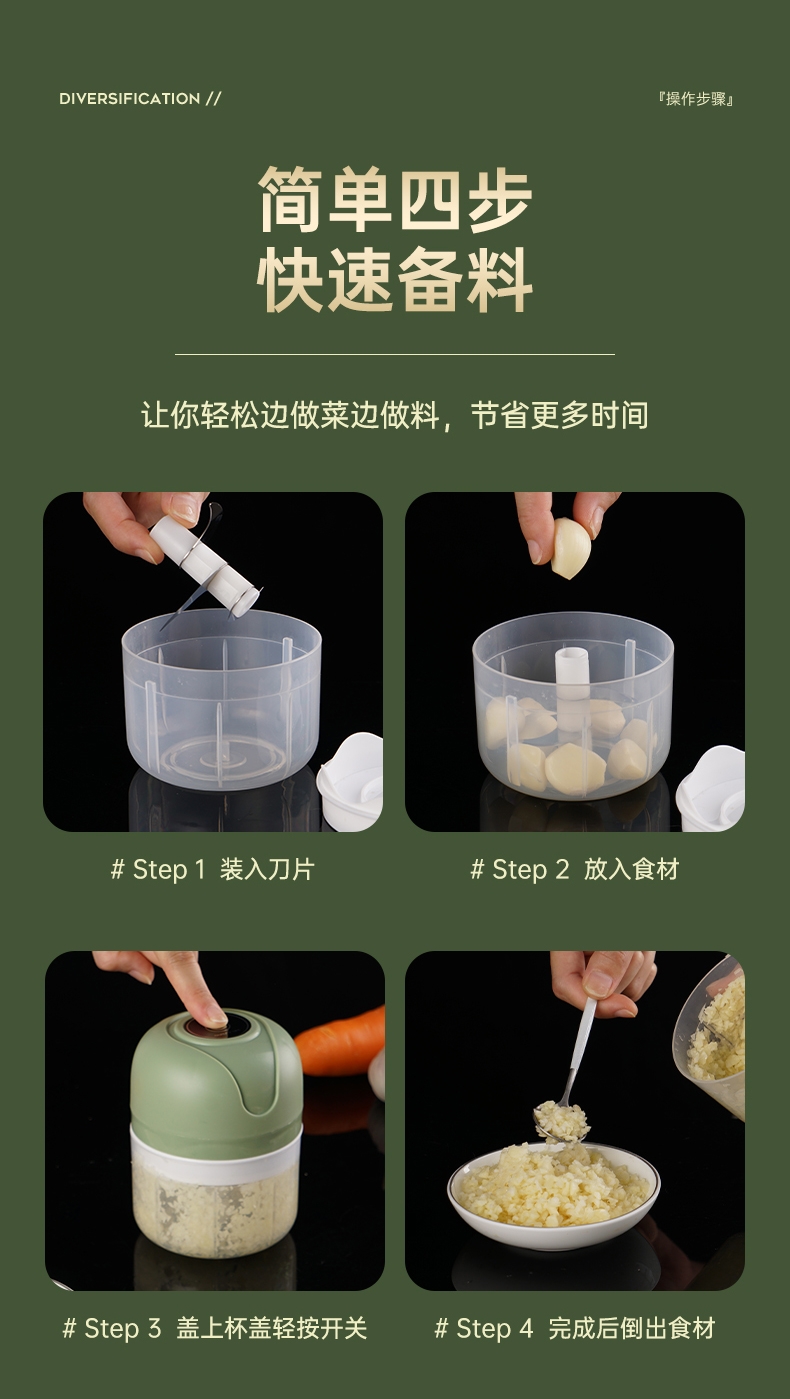 DIVERSIFICATION //

『操作步骤』

简单四步
快速备料

让你轻松边做菜边做料，节省更多时间

# Step 1 装入刀片

# Step 2 放入食材

# Step 3 盖上杯盖轻按开关

# Step 4 完成后倒出食材