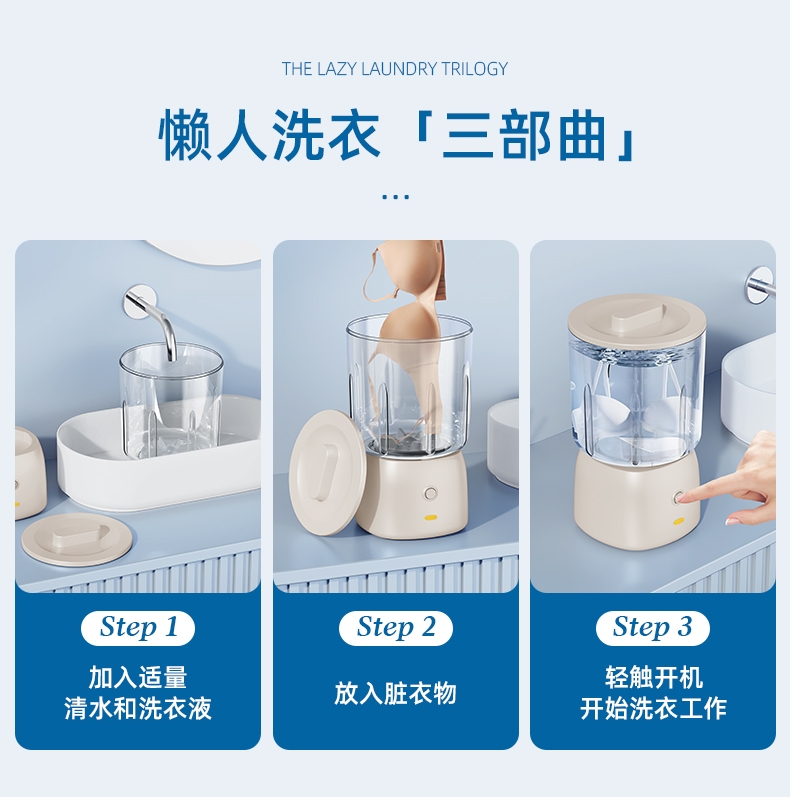 THE LAZY LAUNDRY TRILOGY

懒人洗衣「三部曲」

...

Step 1

加入适量
清水和洗衣液

Step 2

放入脏衣物

Step 3

轻触开机
开始洗衣工作