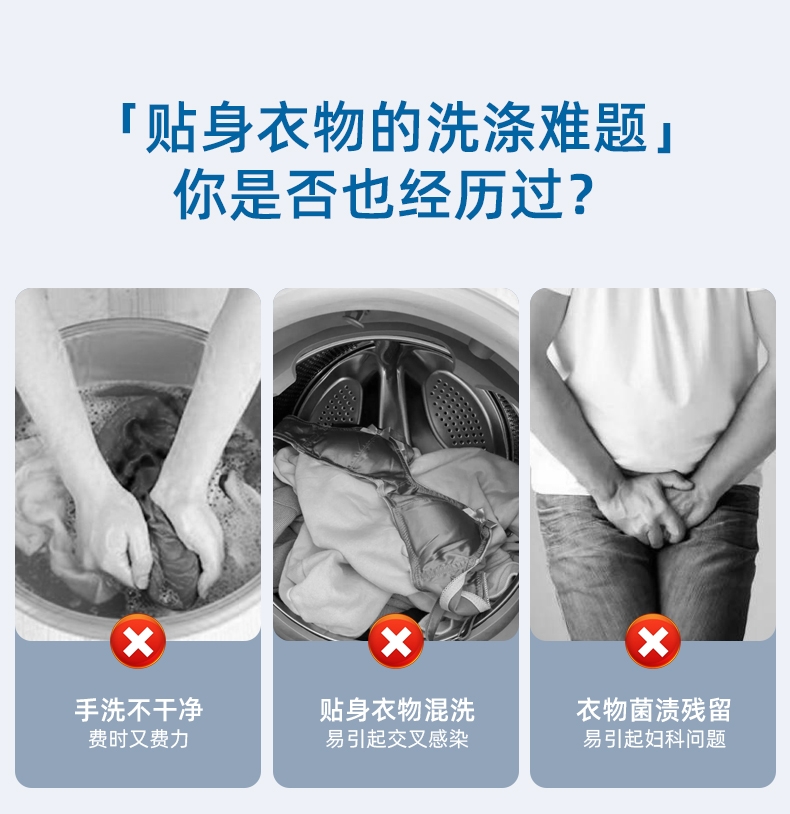 「贴身衣物的洗涤难题」
你是否也经历过？

手洗不干净
费时又费力

贴身衣物混洗
易引起交叉感染

衣物菌渍残留
易引起妇科问题