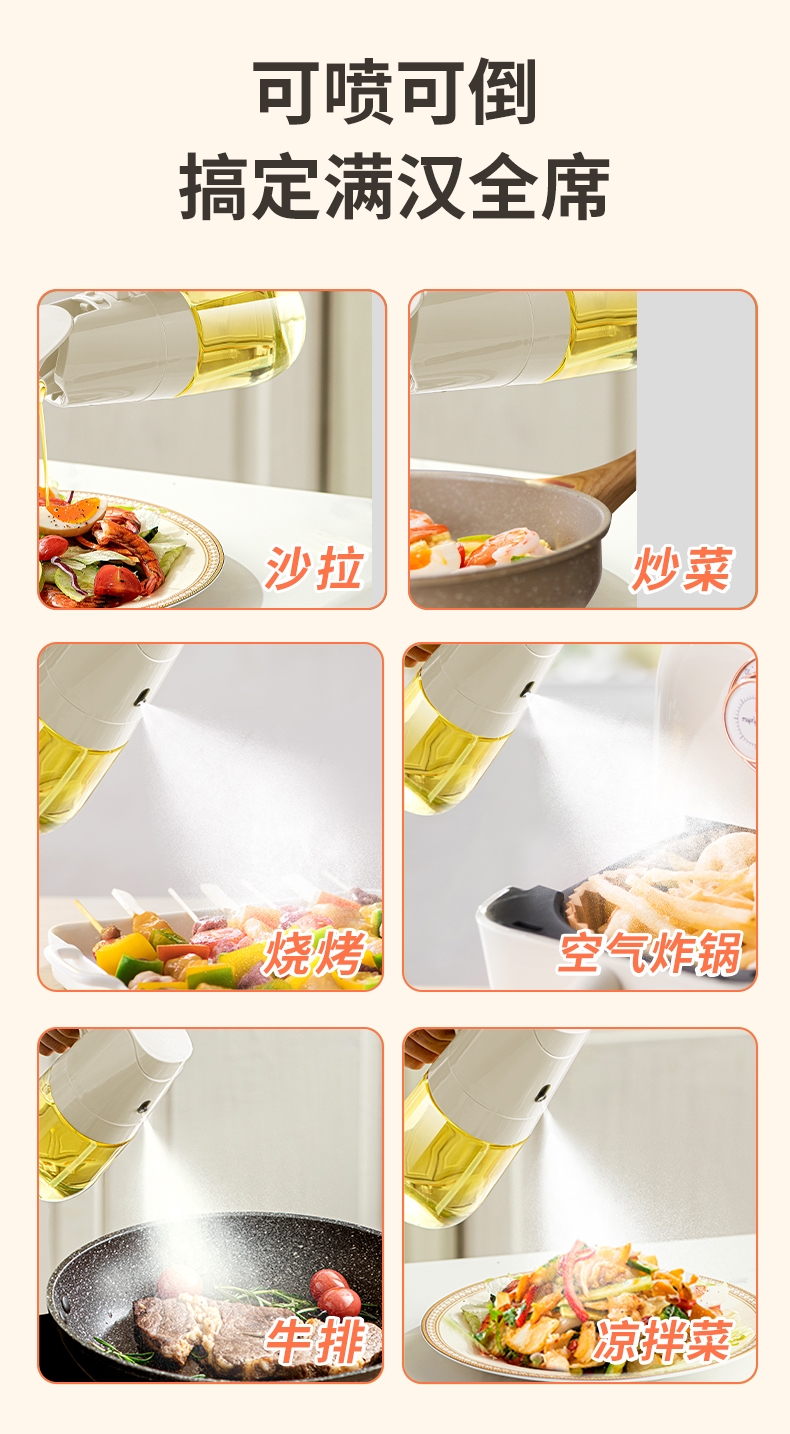 可喷可倒
搞定满汉全席

沙拉

炒菜

烧烤

空气炸锅

牛排

凉拌菜