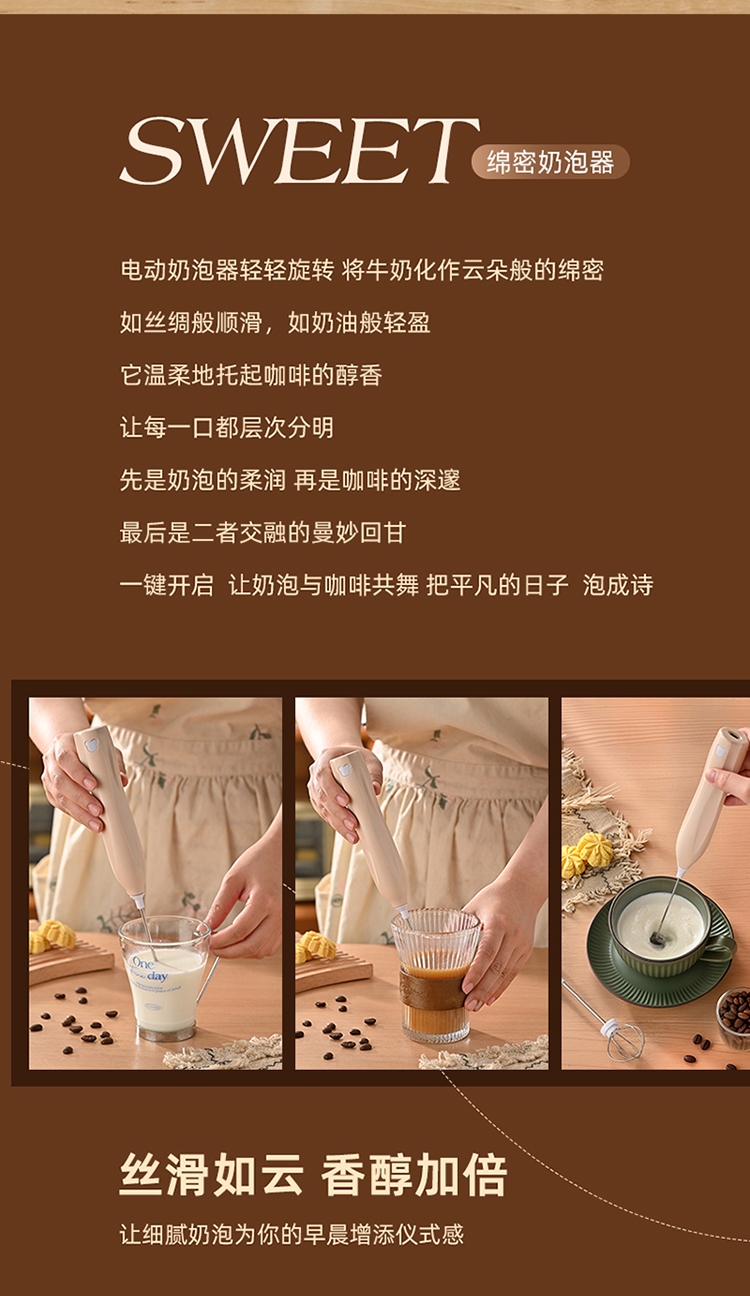 SWEET 绵密奶泡器

电动奶泡器轻轻旋转 将牛奶化作云朵般的绵密

如丝绸般顺滑，如奶油般轻盈

它温柔地托起咖啡的醇香

让每一口都层次分明

先是奶泡的柔润 再是咖啡的深邃

最后是二者交融的曼妙回甘

一键开启 让奶泡与咖啡共舞 把平凡的日子 泡成诗

One day

丝滑如云 香醇加倍

让细腻奶泡为你的早晨增添仪式感