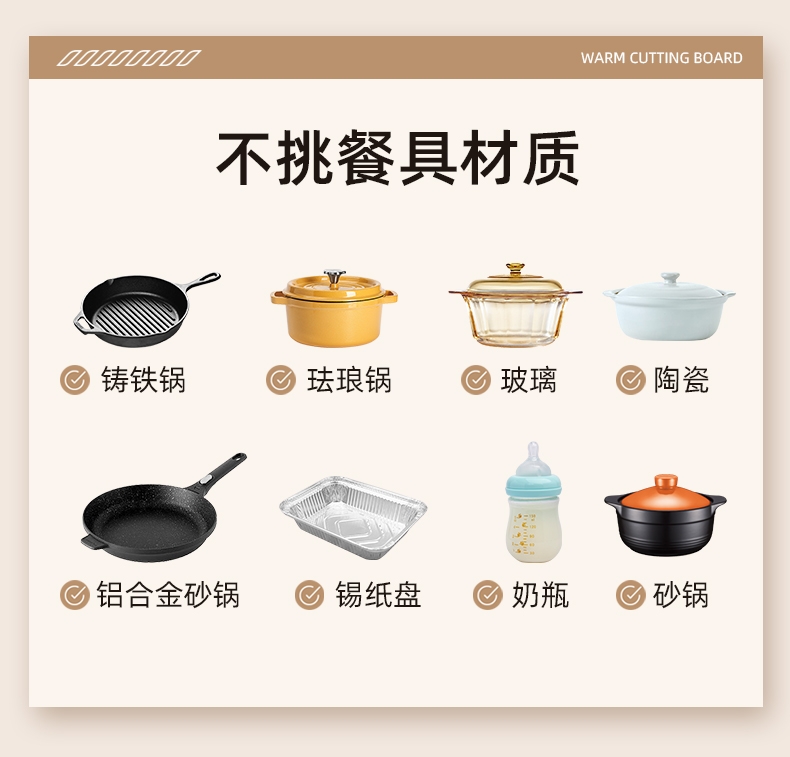 WARM CUTTING BOARD

不挑餐具材质

铸铁锅 珐琅锅 玻璃 陶瓷

铝合金砂锅 锡纸盘 奶瓶 砂锅