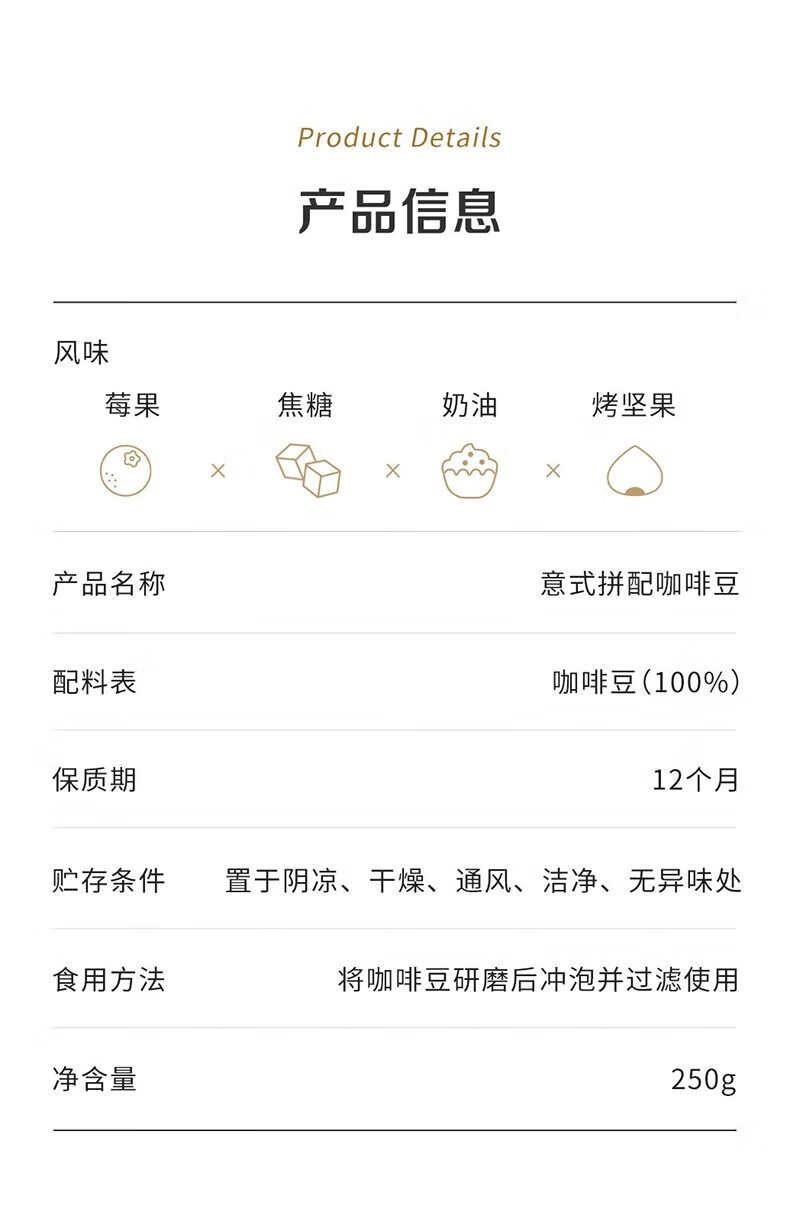 Product Details

产品信息

风味

莓果 × 焦糖 × 奶油 × 烤坚果

产品名称 意式拼配咖啡豆

配料表 咖啡豆(100%)

保质期 12个月

贮存条件 置于阴凉、干燥、通风、洁净、无异味处

食用方法 将咖啡豆研磨后冲泡并过滤使用

净含量 250g