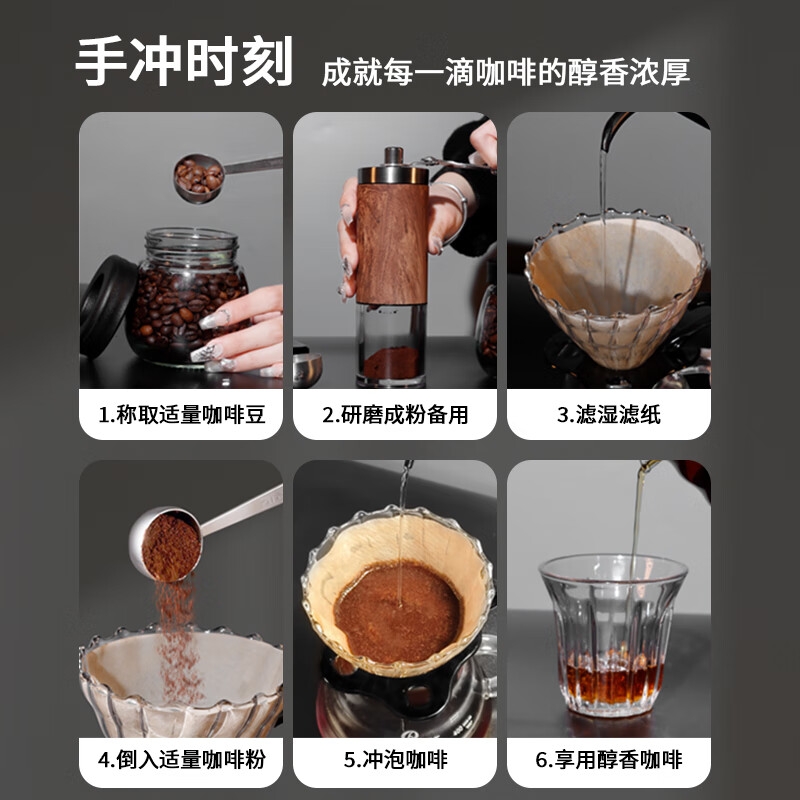 手冲时刻 成就每一滴咖啡的醇香浓厚

1.称取适量咖啡豆

2.研磨成粉备用

3.滤湿滤纸

4.倒入适量咖啡粉

5.冲泡咖啡

6.享用醇香咖啡