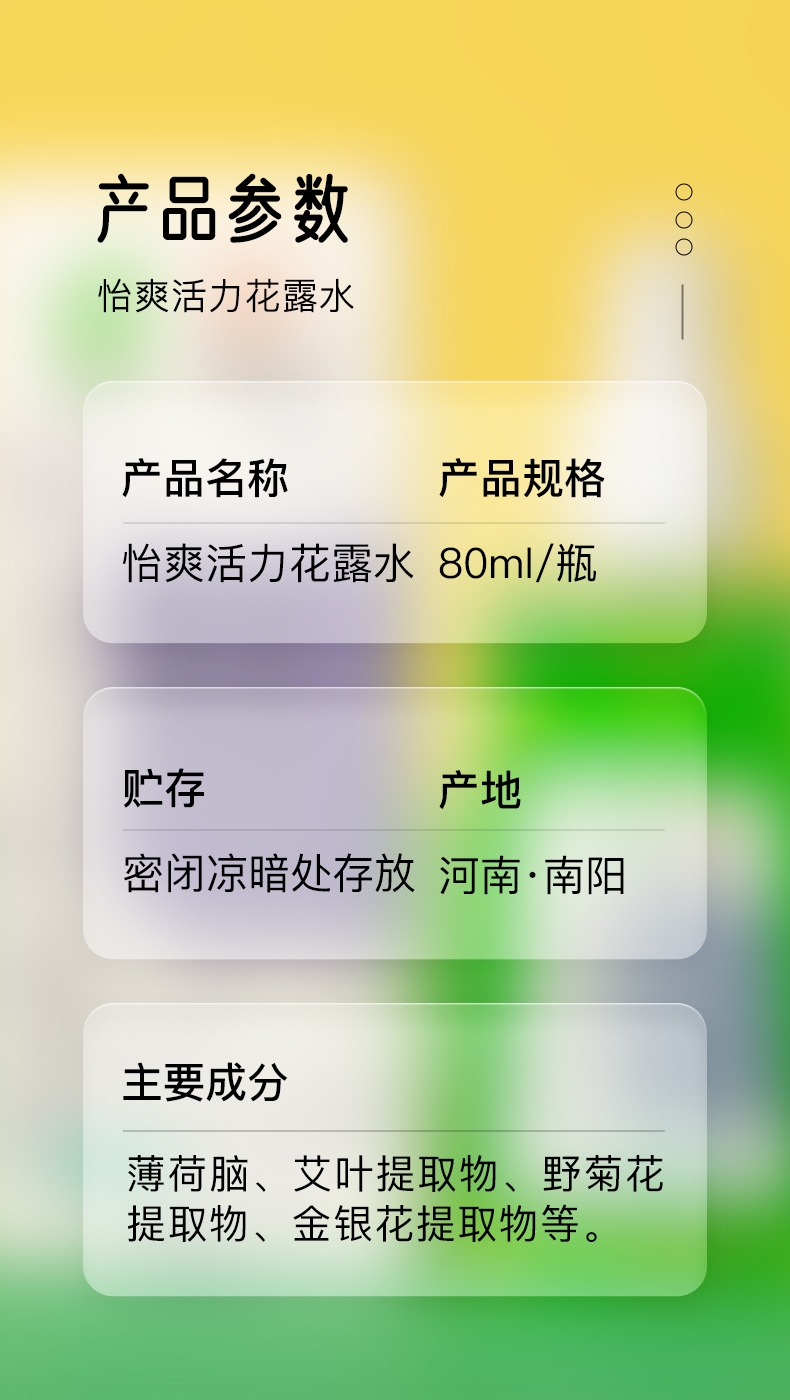 产品参数

怡爽活力花露水

产品名称

怡爽活力花露水

产品规格

80ml/瓶

贮存

密闭凉暗处存放

产地

河南·南阳

主要成分

薄荷脑、艾叶提取物、野菊花提取物、金银花提取物等。