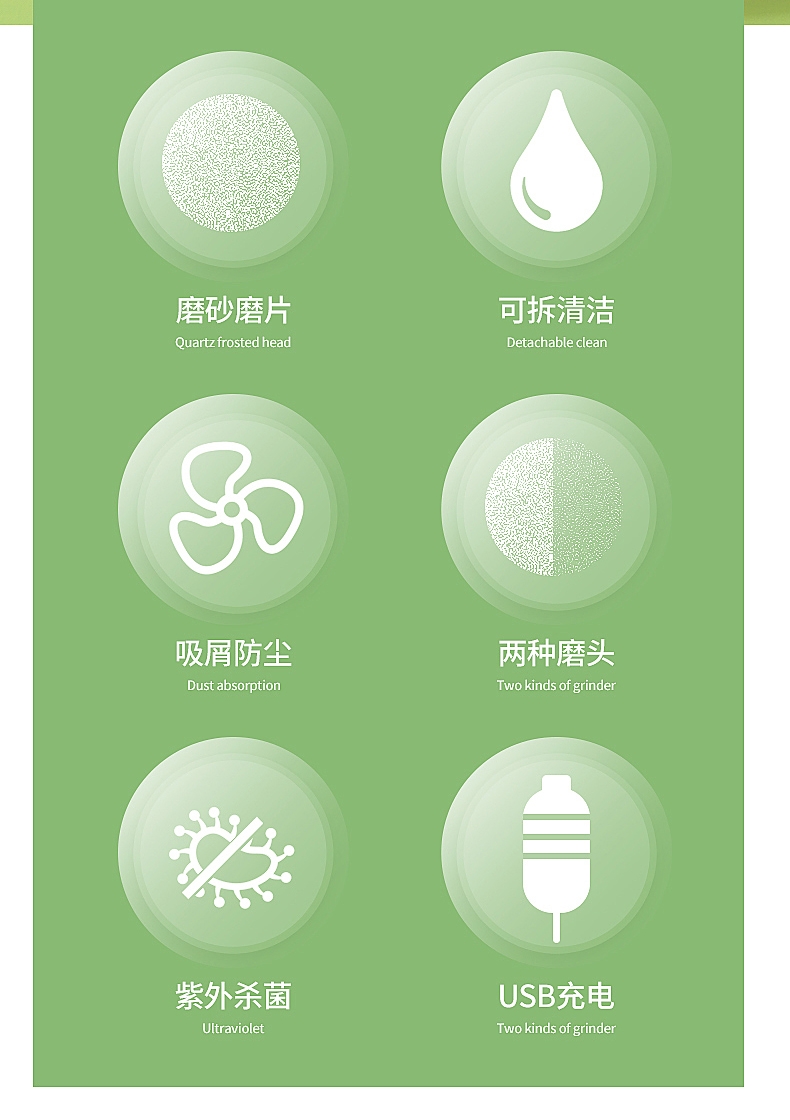 磨砂磨片
Quartz frosted head

可拆清洁
Detachable clean

吸屑防尘
Dust absorption

两种磨头
Two kinds of grinder

紫外杀菌
Ultraviolet

USB充电
Two kinds of grinder