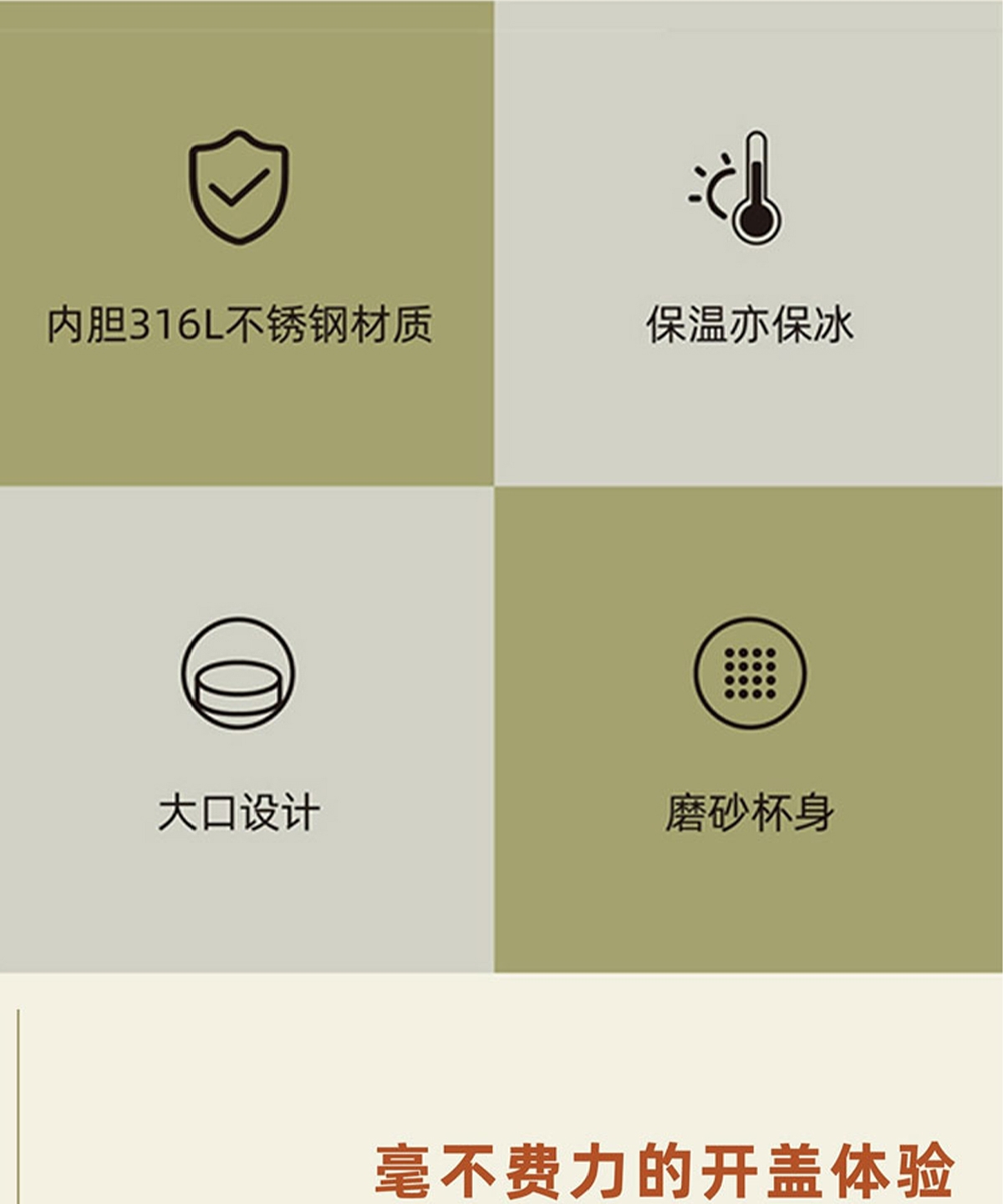 内胆316L不锈钢材质

保温亦保冰

大口设计

磨砂杯身

毫不费力的开盖体验