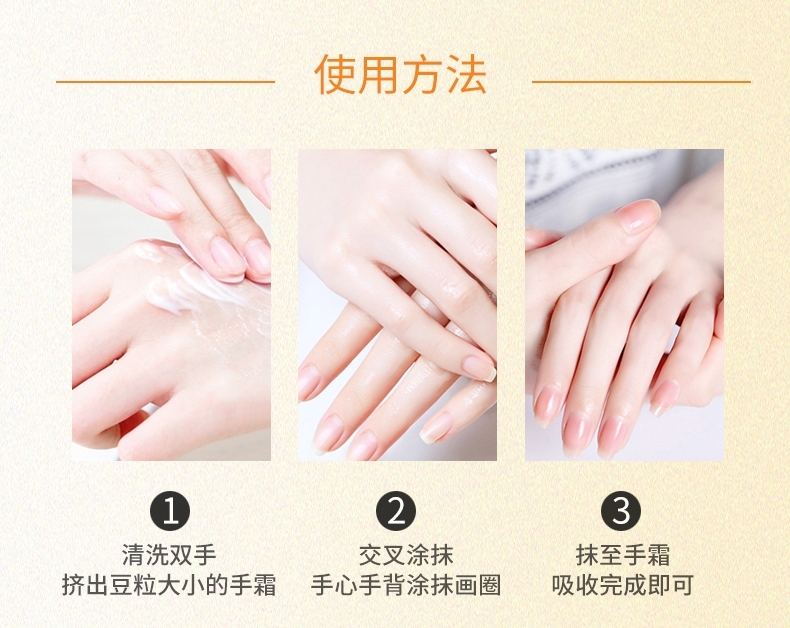 使用方法

1
清洗双手
挤出豆粒大小的手霜

2
交叉涂抹
手心手背涂抹画圈

3
抹至手霜
吸收完成即可