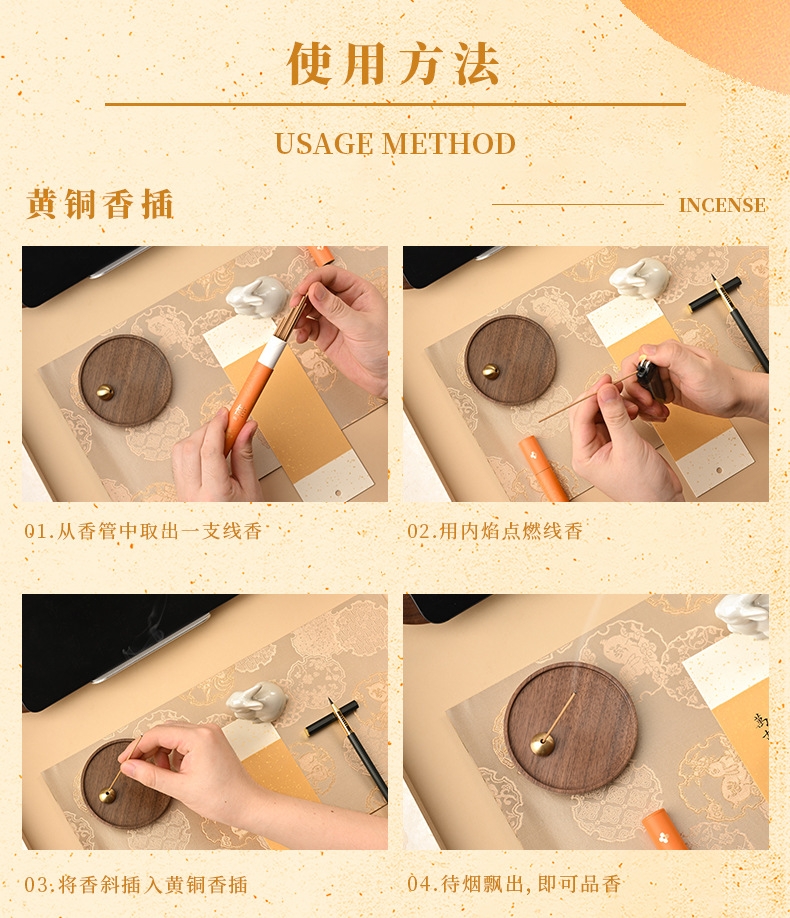 使用方法

USAGE METHOD

黄铜香插

INCENSE

01.从香管中取出一支线香

02.用内焰点燃线香

03.将香斜插入黄铜香插

04.待烟飘出,即可品香