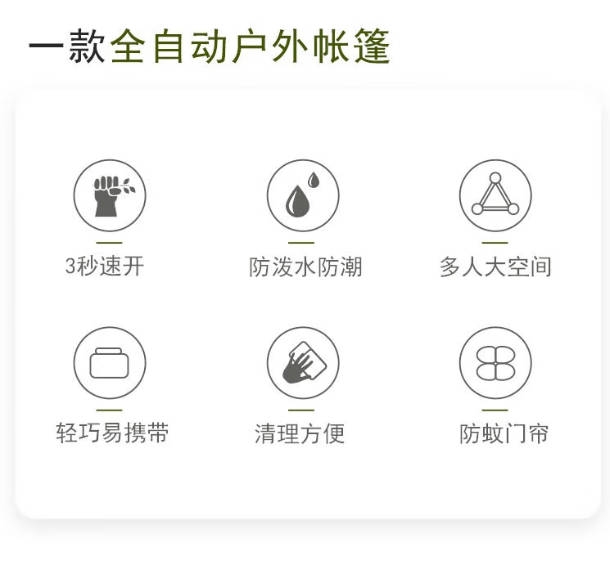 一款全自动户外帐篷

3秒速开

防泼水防潮

多人大空间

轻巧易携带

清理方便

防蚊门帘