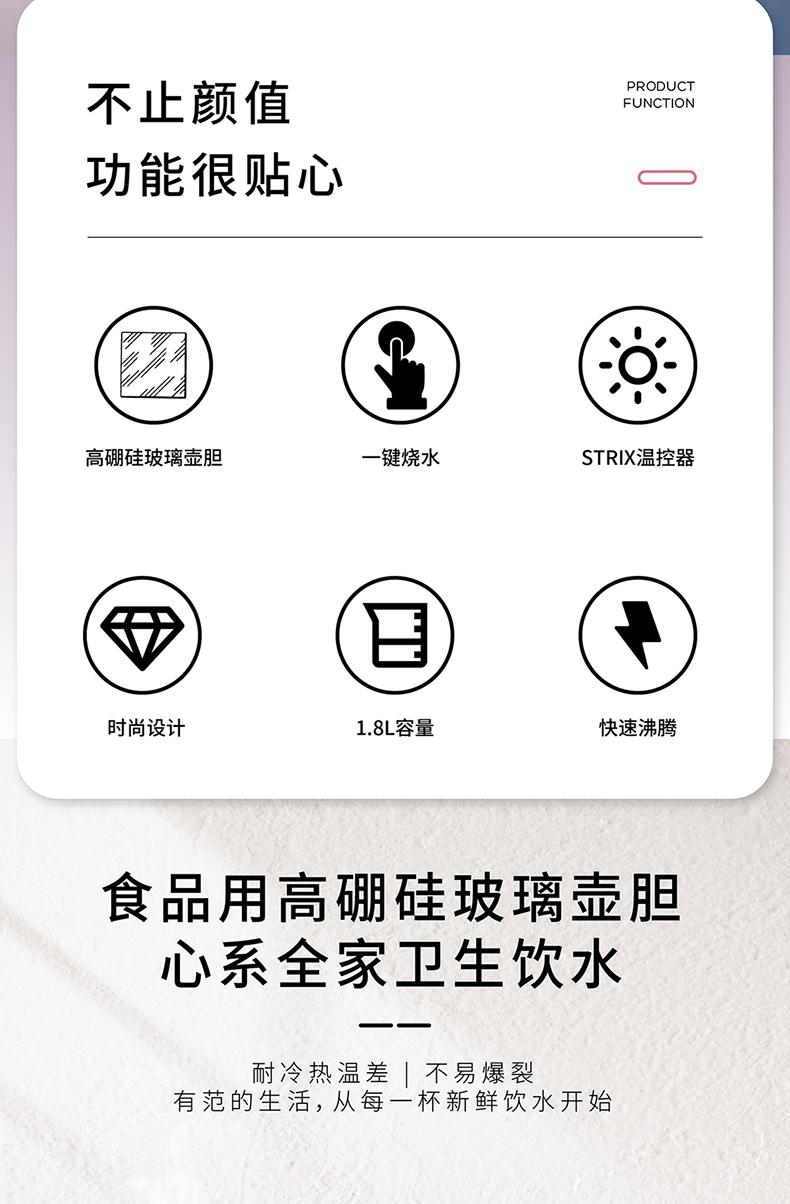 不止颜值
功能很贴心

PRODUCT
FUNCTION

高硼硅玻璃壶胆

一键烧水

STRIX温控器

时尚设计

1.8L容量

快速沸腾

食品用高硼硅玻璃壶胆
心系全家卫生饮水

耐冷热温差 | 不易爆裂
有范的生活，从每一杯新鲜饮水开始