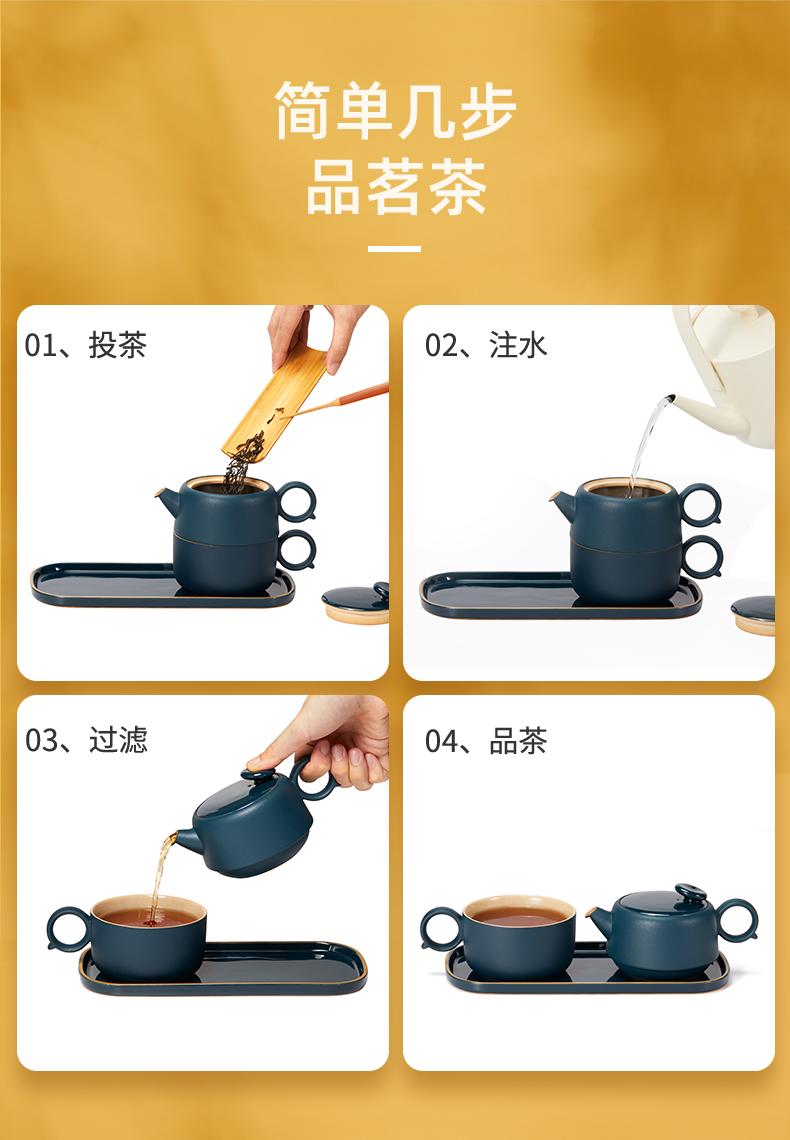 简单几步
品茗茶

01、投茶

02、注水

03、过滤

04、品茶