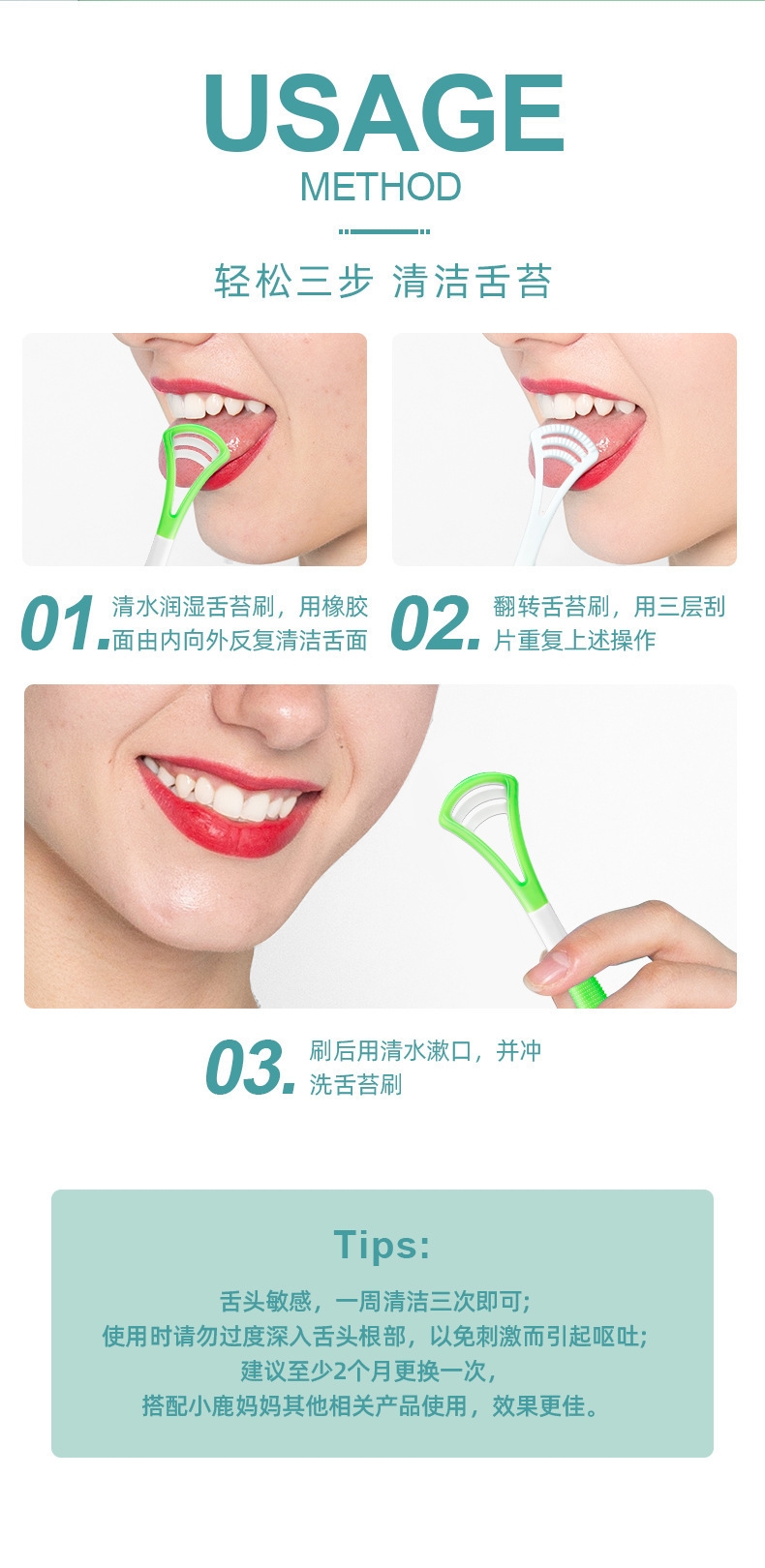 USAGE
METHOD

轻松三步 清洁舌苔

01. 清水润湿舌苔刷，用橡胶面由内向外反复清洁舌面

02. 翻转舌苔刷，用三层刮片重复上述操作

03. 刷后用清水漱口，并冲洗舌苔刷

Tips:

舌头敏感，一周清洁三次即可;
使用时请勿过度深入舌头根部，以免刺激而引起呕吐;
建议至少2个月更换一次，
搭配小鹿妈妈其他相关产品使用，效果更佳。