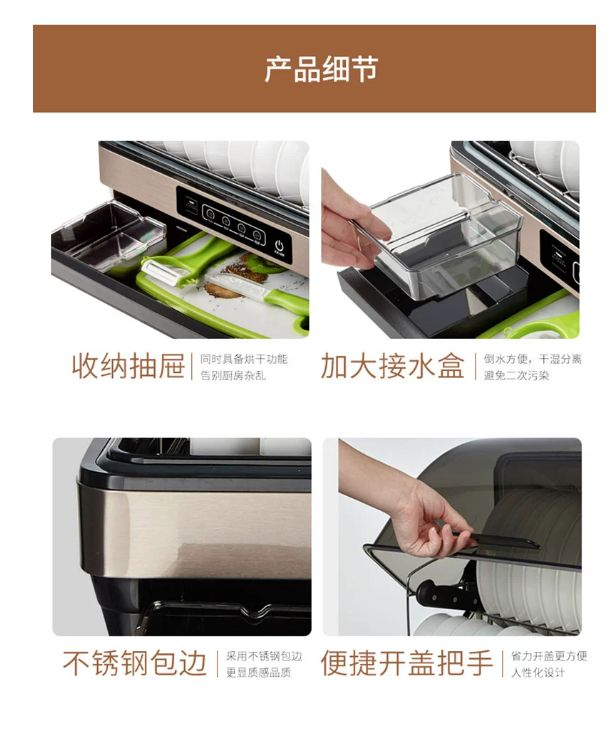 产品细节

收纳抽屉
同时具备烘干功能
告别厨房杂乱

加大接水盒
倒水方便，干湿分离
避免二次污染

不锈钢包边
采用不锈钢包边
更显质感品质

便捷开盖把手
省力开盖更方便
人性化设计