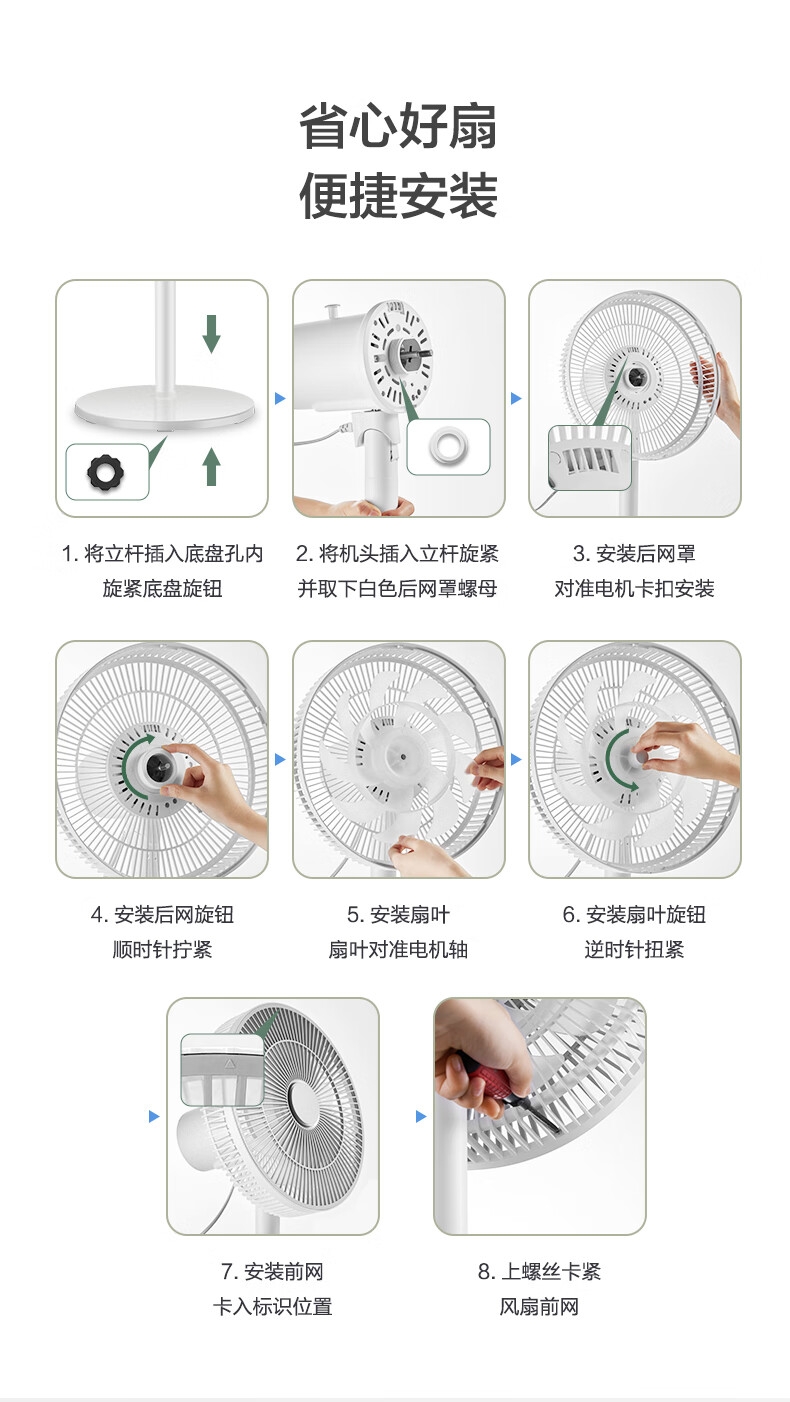 省心好扇
便捷安装

1. 将立杆插入底盘孔内
旋紧底盘旋钮

2. 将机头插入立杆旋紧
并取下白色后网罩螺母

3. 安装后网罩
对准电机卡扣安装

4. 安装后网旋钮
顺时针拧紧

5. 安装扇叶
扇叶对准电机轴

6. 安装扇叶旋钮
逆时针扭紧

7. 安装前网
卡入标识位置

8. 上螺丝卡紧
风扇前网