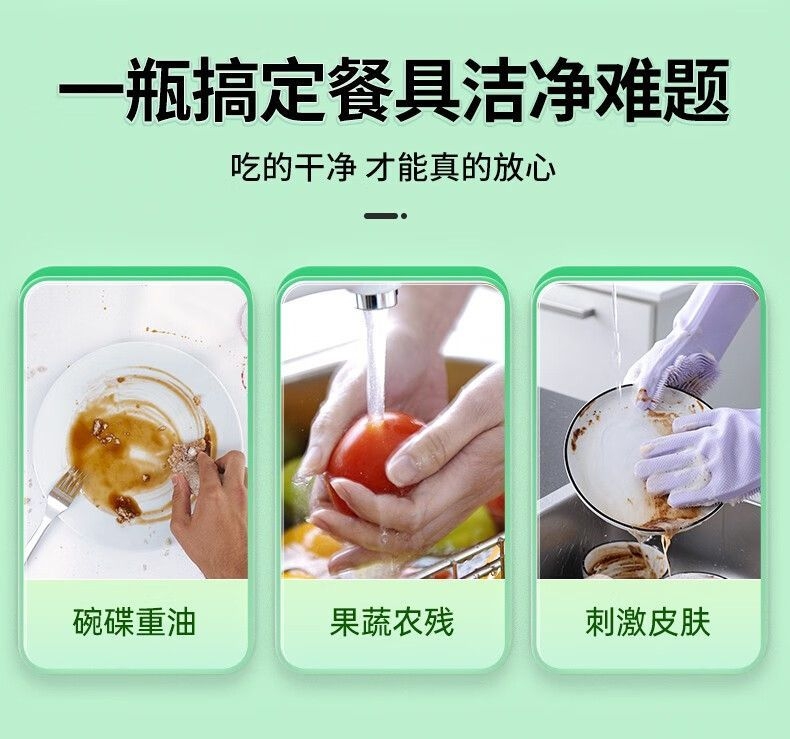 一瓶搞定餐具洁净难题

吃的干净 才能真的放心

碗碟重油

果蔬农残

刺激皮肤