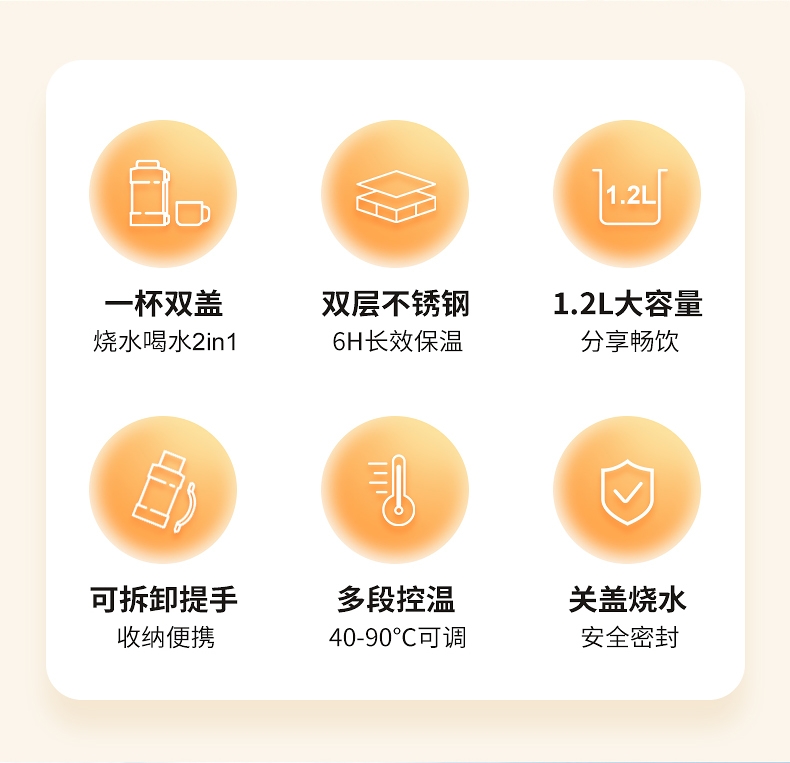 1.2L

一杯双盖
烧水喝水2in1

双层不锈钢
6H长效保温

1.2L大容量
分享畅饮

可拆卸提手
收纳便携

多段控温
40-90°C可调

关盖烧水
安全密封