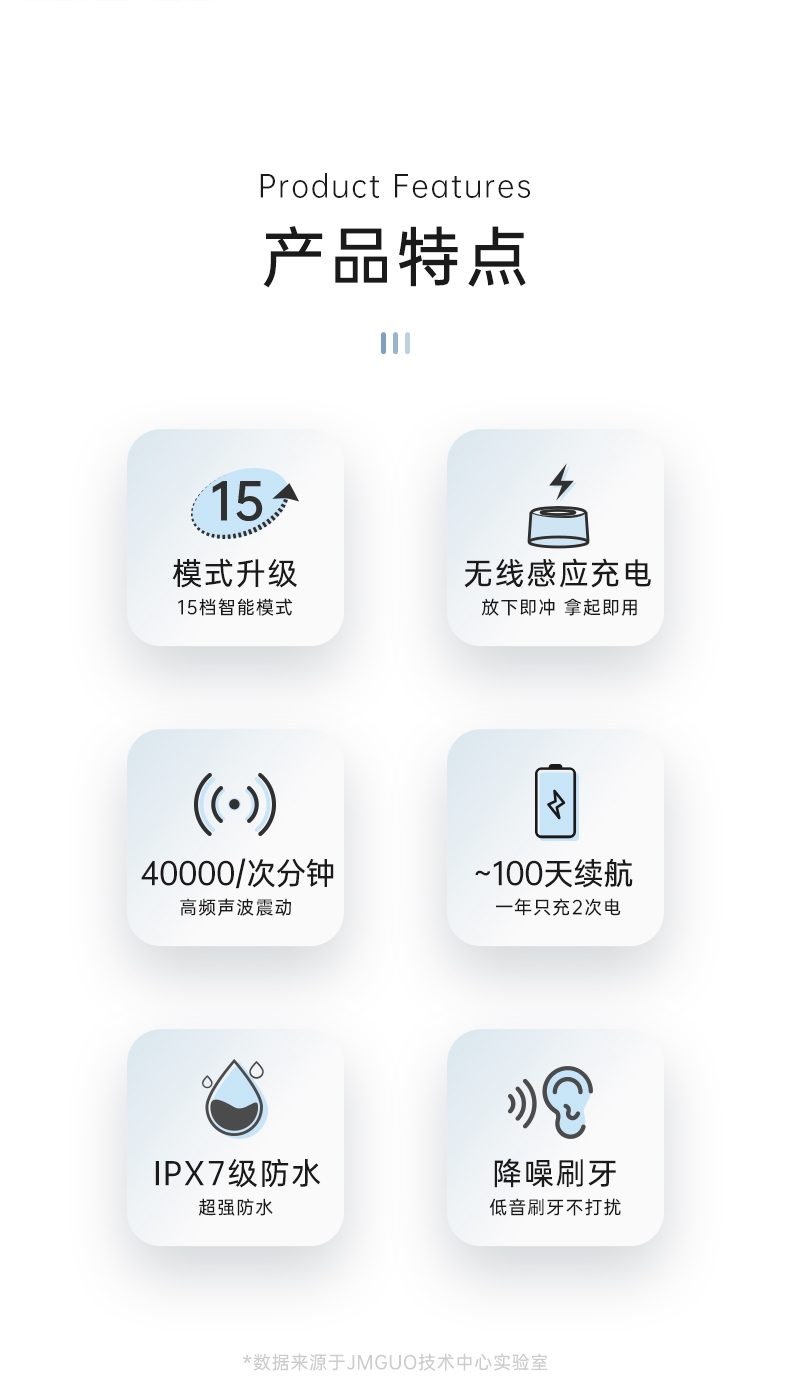 Product Features
产品特点

15
模式升级
15档智能模式

无线感应充电
放下即冲 拿起即用

40000/次分钟
高频声波震动

~100天续航
一年只充2次电

IPX7级防水
超强防水

降噪刷牙
低音刷牙不打扰

*数据来源于JMGUO技术中心实验室