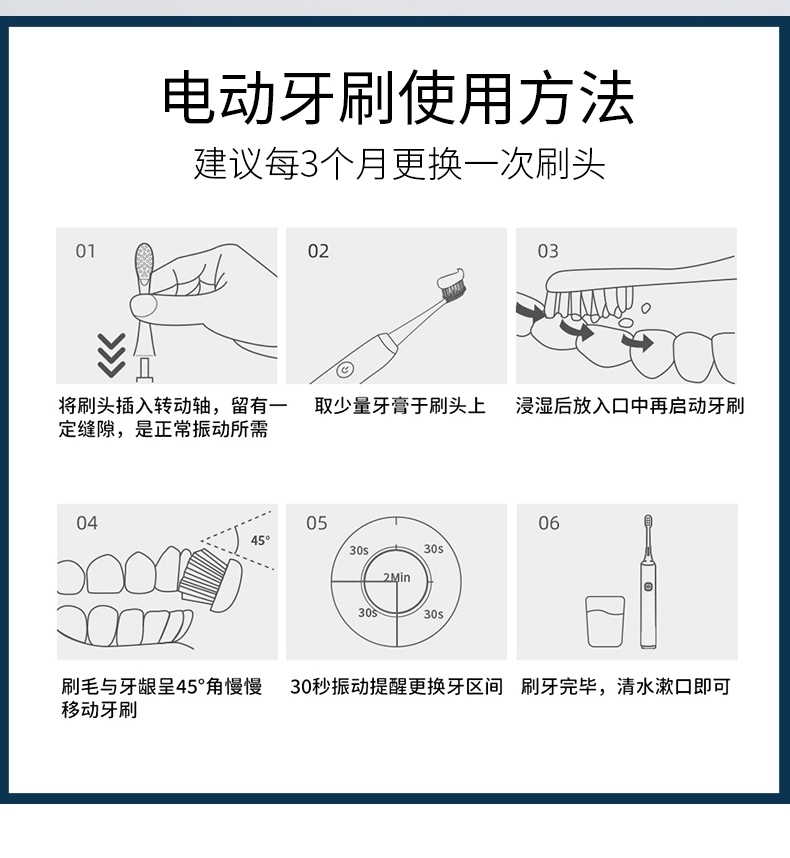 电动牙刷使用方法
建议每3个月更换一次刷头

01

将刷头插入转动轴，留有一定缝隙，是正常振动所需

02

取少量牙膏于刷头上

03

浸湿后放入口中再启动牙刷

04

45°

刷毛与牙龈呈45°角慢慢移动牙刷

05

30s
30s
2Min
30s
30s

30秒振动提醒更换牙区间

06

刷牙完毕，清水漱口即可