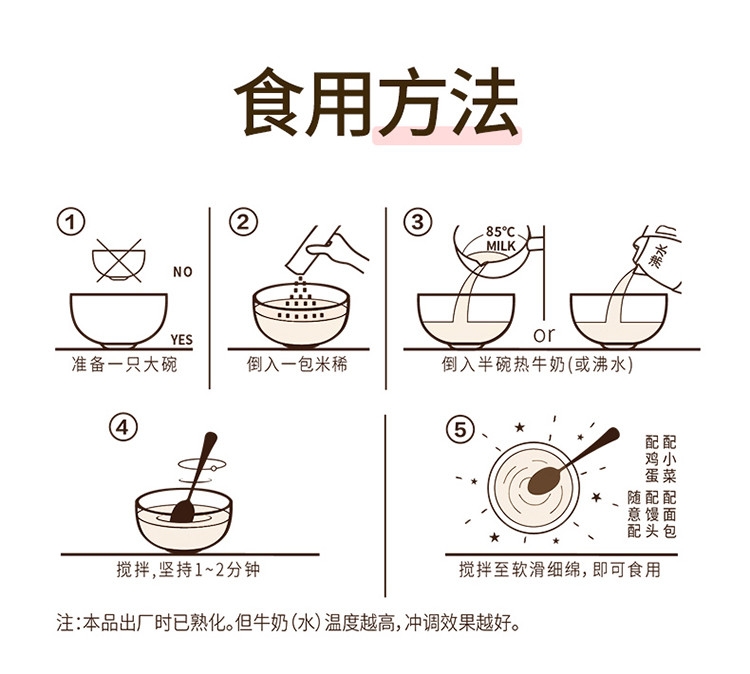 食用方法

①

NO

YES

准备一只大碗

②

倒入一包米稀

③

85°C MILK

沸水

or

倒入半碗热牛奶(或沸水)

④

搅拌,坚持1~2分钟

⑤

配小菜
配鸡蛋
配面包
配馒头
随意配

搅拌至软滑细绵,即可食用

注:本品出厂时已熟化。但牛奶(水)温度越高,冲调效果越好。