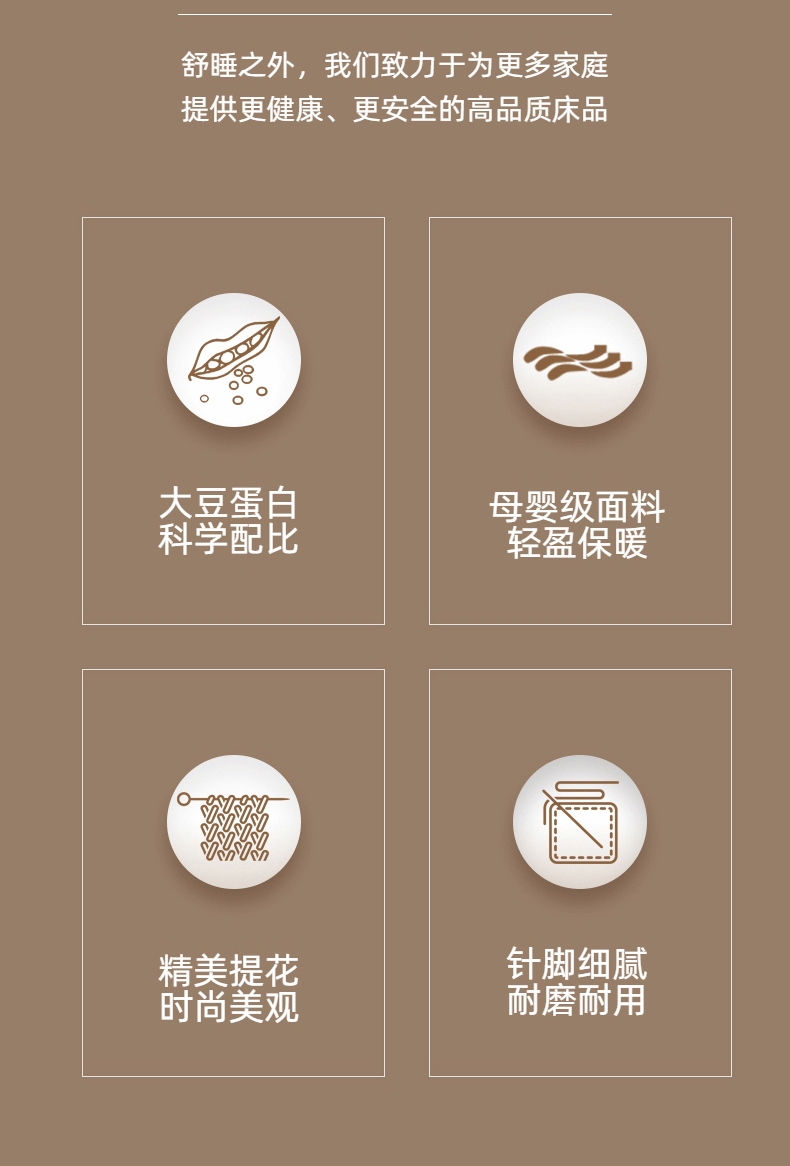 舒睡之外，我们致力于为更多家庭
提供更健康、更安全的高品质床品

大豆蛋白
科学配比

母婴级面料
轻盈保暖

精美提花
时尚美观

针脚细腻
耐磨耐用