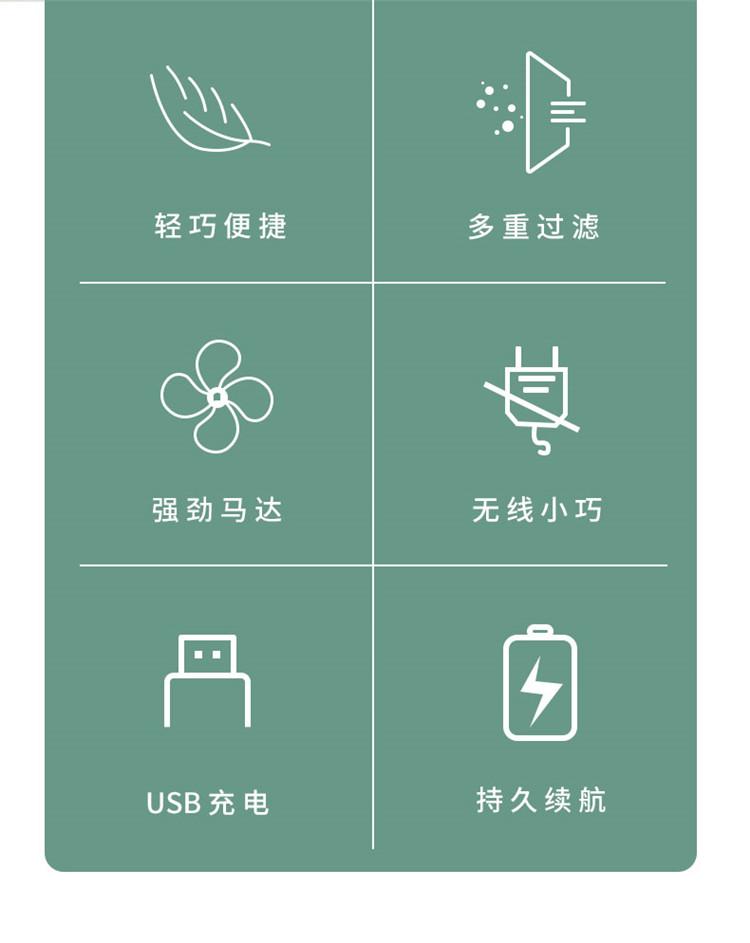 轻巧便捷

多重过滤

强劲马达

无线小巧

USB充电

持久续航