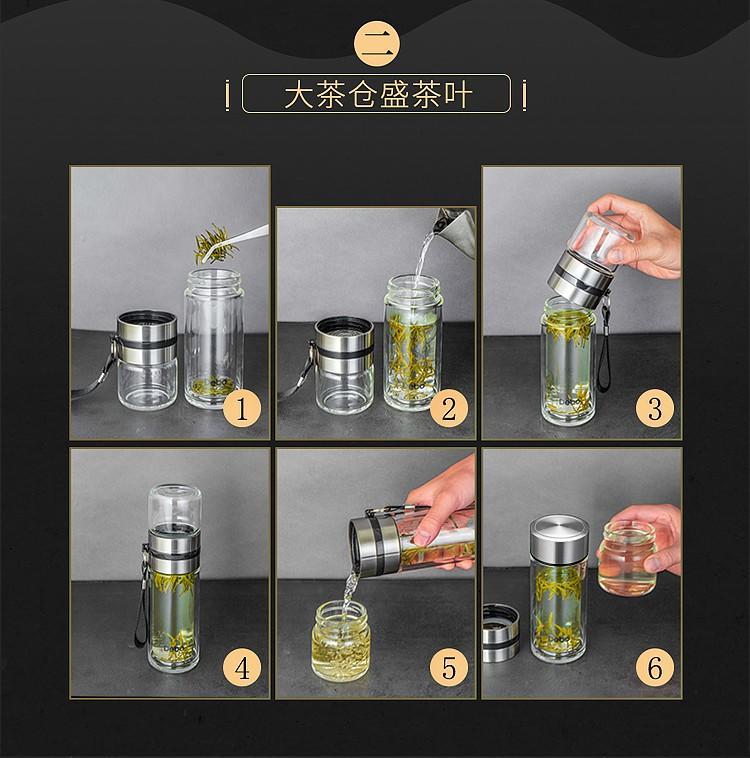 二

大茶仓盛茶叶

1

2

3

4

5

6