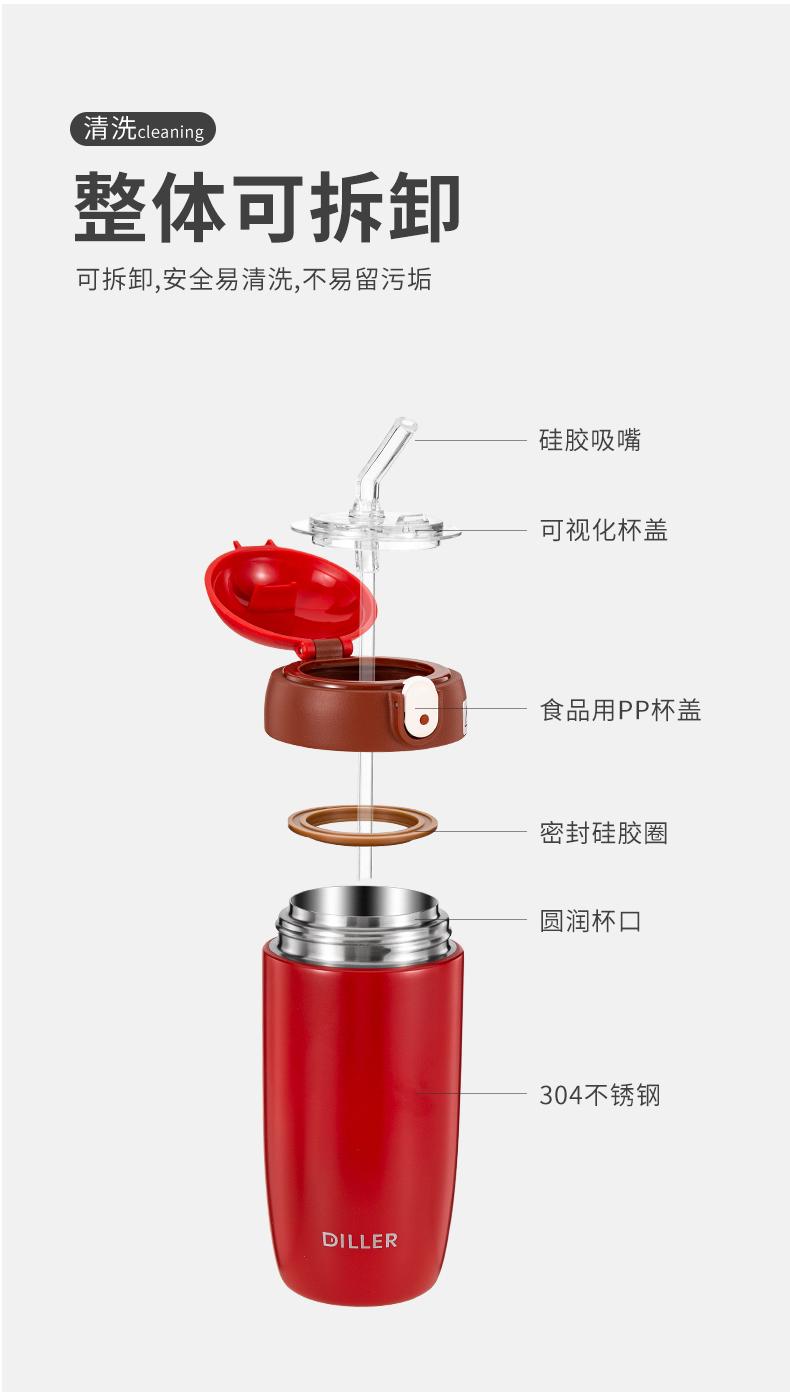 清洗cleaning

整体可拆卸

可拆卸,安全易清洗,不易留污垢

硅胶吸嘴

可视化杯盖

食品用PP杯盖

密封硅胶圈

圆润杯口

304不锈钢

DILLER