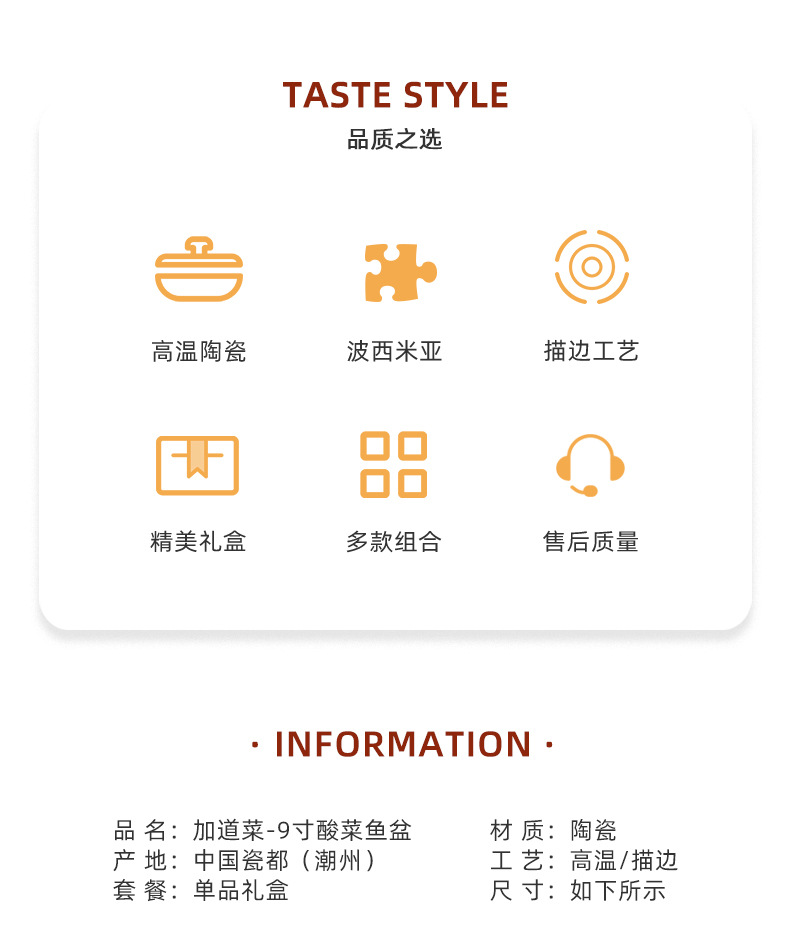 TASTE STYLE

品质之选

高温陶瓷

波西米亚

描边工艺

精美礼盒

多款组合

售后质量

· INFORMATION ·

品 名：加道菜-9寸酸菜鱼盆
产 地：中国瓷都（潮州）
套 餐：单品礼盒

材 质：陶瓷
工 艺：高温/描边
尺 寸：如下所示