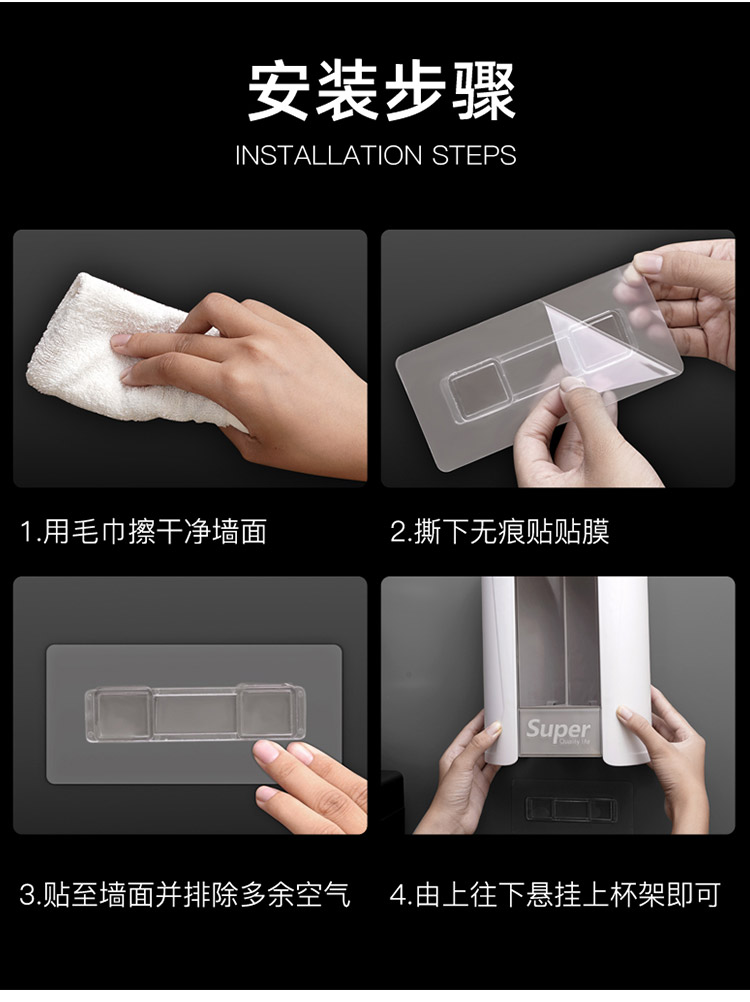 安装步骤
INSTALLATION STEPS

1.用毛巾擦干净墙面

2.撕下无痕贴贴膜

Super
Quality life

3.贴至墙面并排除多余空气

4.由上往下悬挂上杯架即可